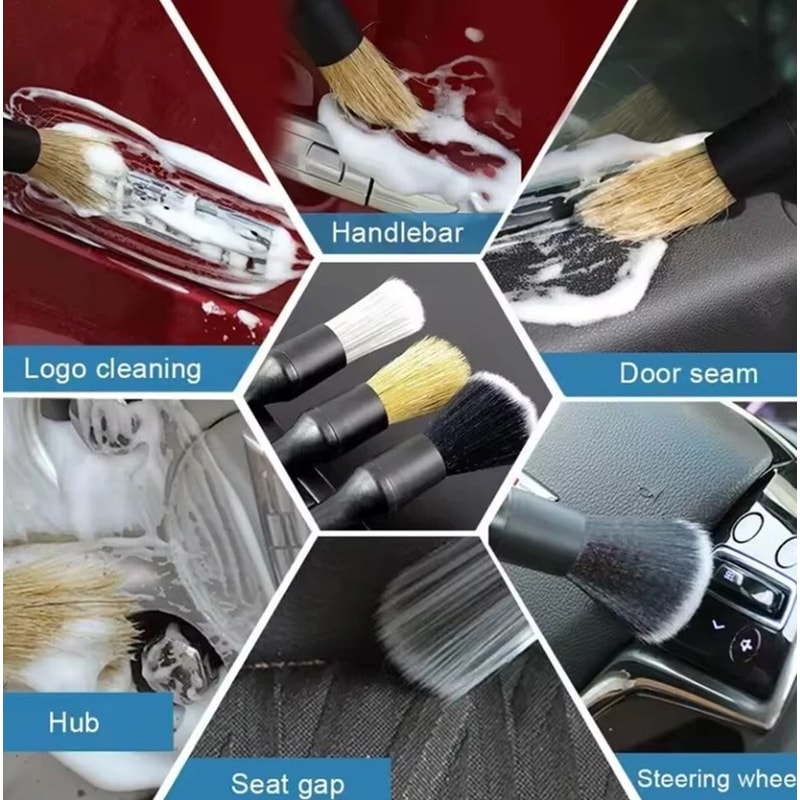 Handlebar

Logo cleaning

Door seam

Hub

Seat gap

Steering whee