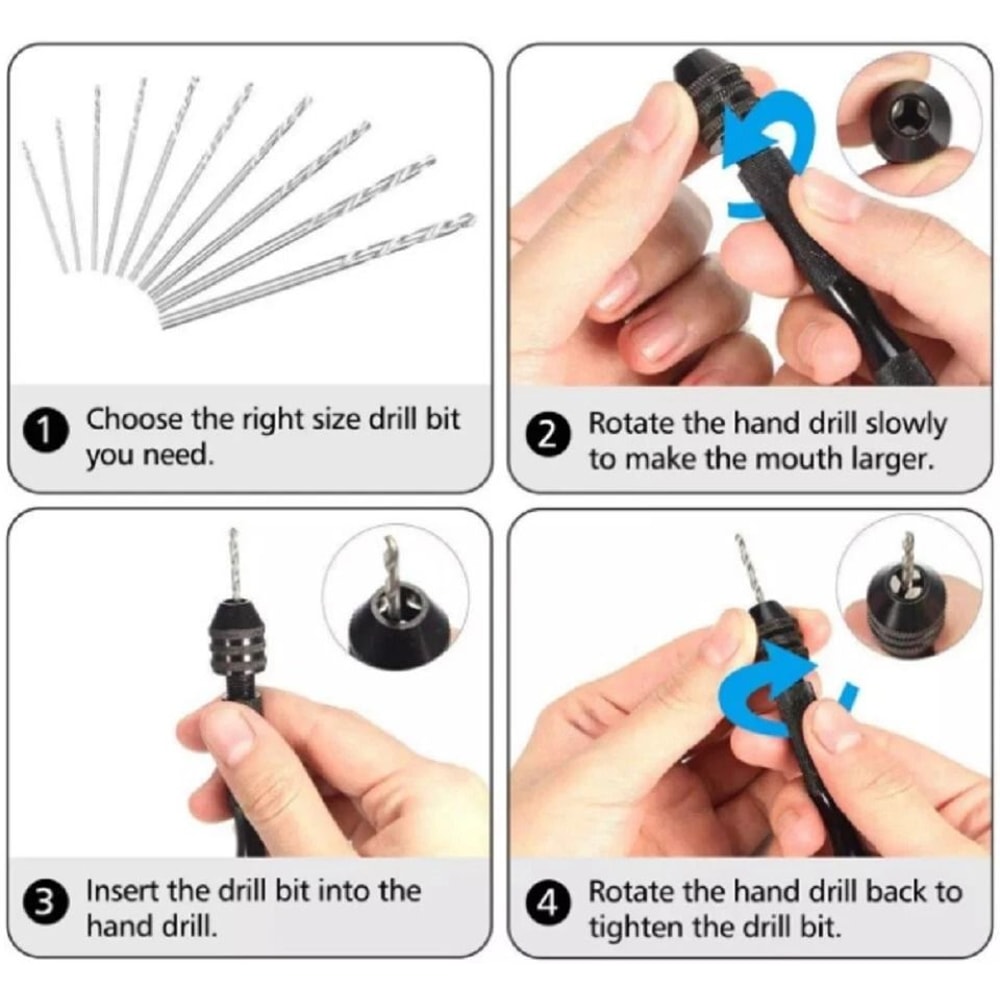 1 Choose the right size drill bit you need.

2 Rotate the hand drill slowly to make the mouth larger.

3 Insert the drill bit into the hand drill.

4 Rotate the hand drill back to tighten the drill bit.