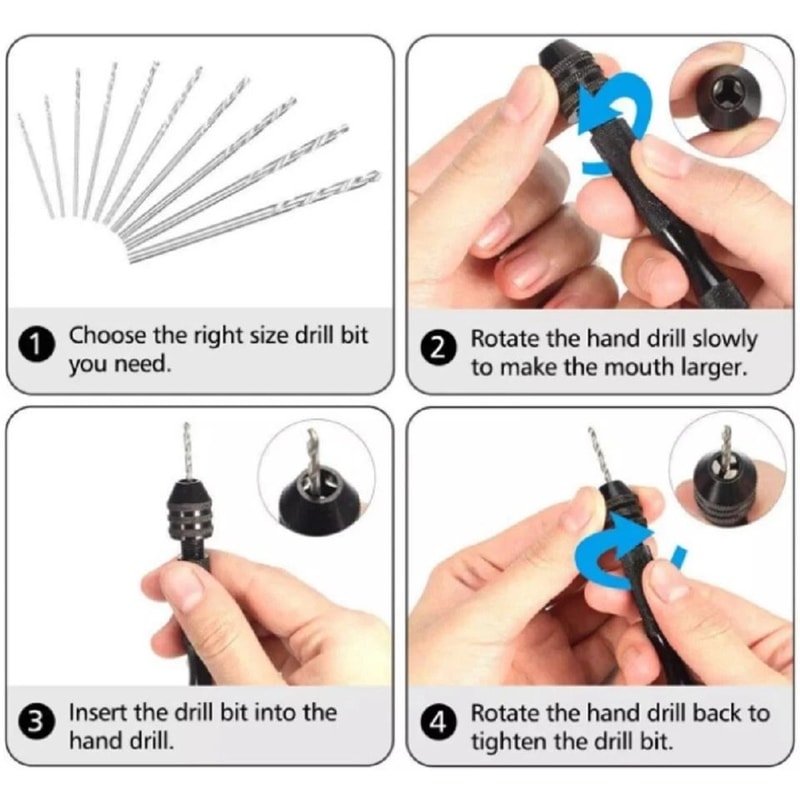 1 Choose the right size drill bit you need.

2 Rotate the hand drill slowly to make the mouth larger.

3 Insert the drill bit into the hand drill.

4 Rotate the hand drill back to tighten the drill bit.