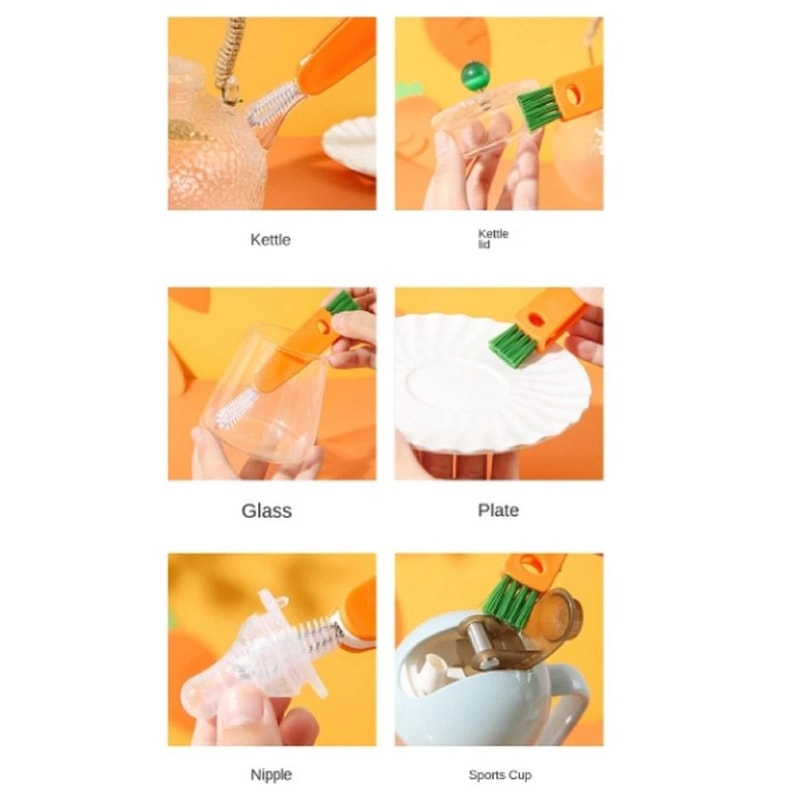 Kettle

Kettle lid

Glass

Plate

Nipple

Sports Cup