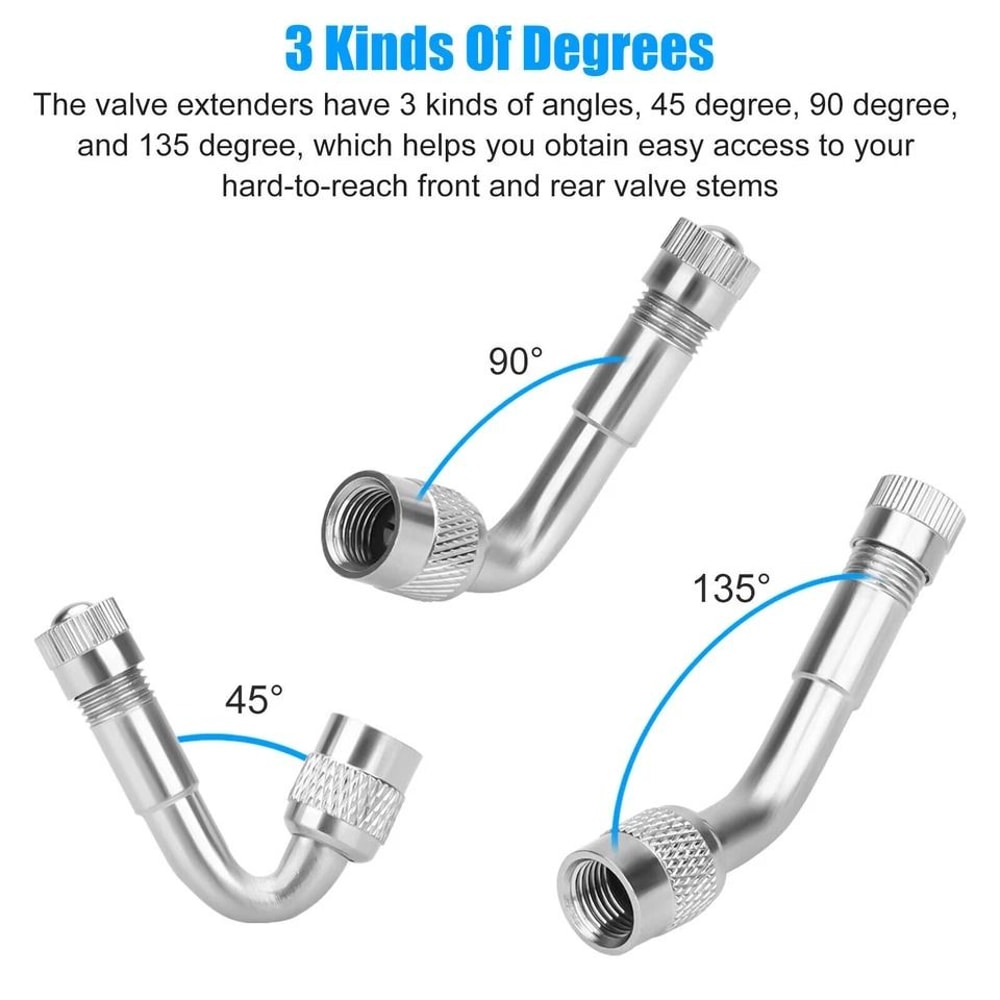 3 Kinds Of Degrees

The valve extenders have 3 kinds of angles, 45 degree, 90 degree, and 135 degree, which helps you obtain easy access to your hard-to-reach front and rear valve stems

90°

135°

45°