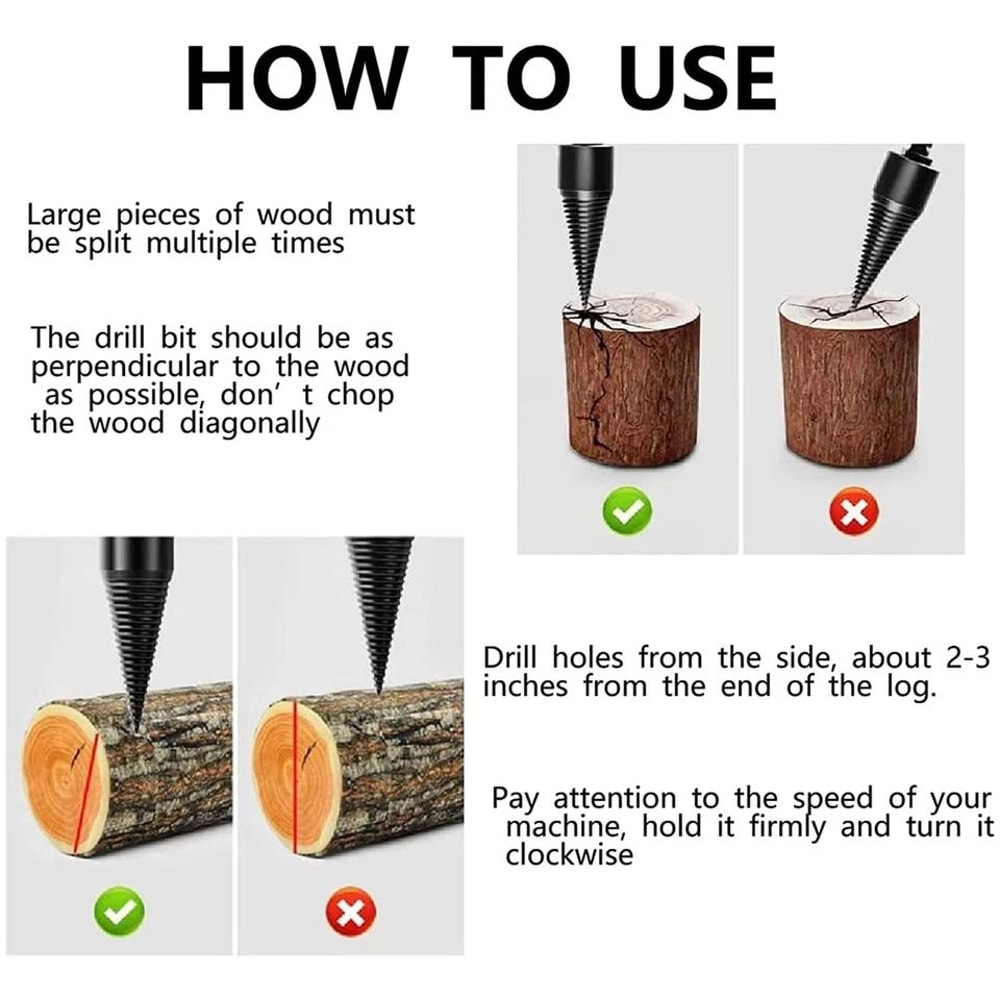 HOW TO USE

Large pieces of wood must be split multiple times

The drill bit should be as perpendicular to the wood as possible, don' t chop the wood diagonally

Drill holes from the side, about 2-3 inches from the end of the log.

Pay attention to the speed of your machine, hold it firmly and turn it clockwise