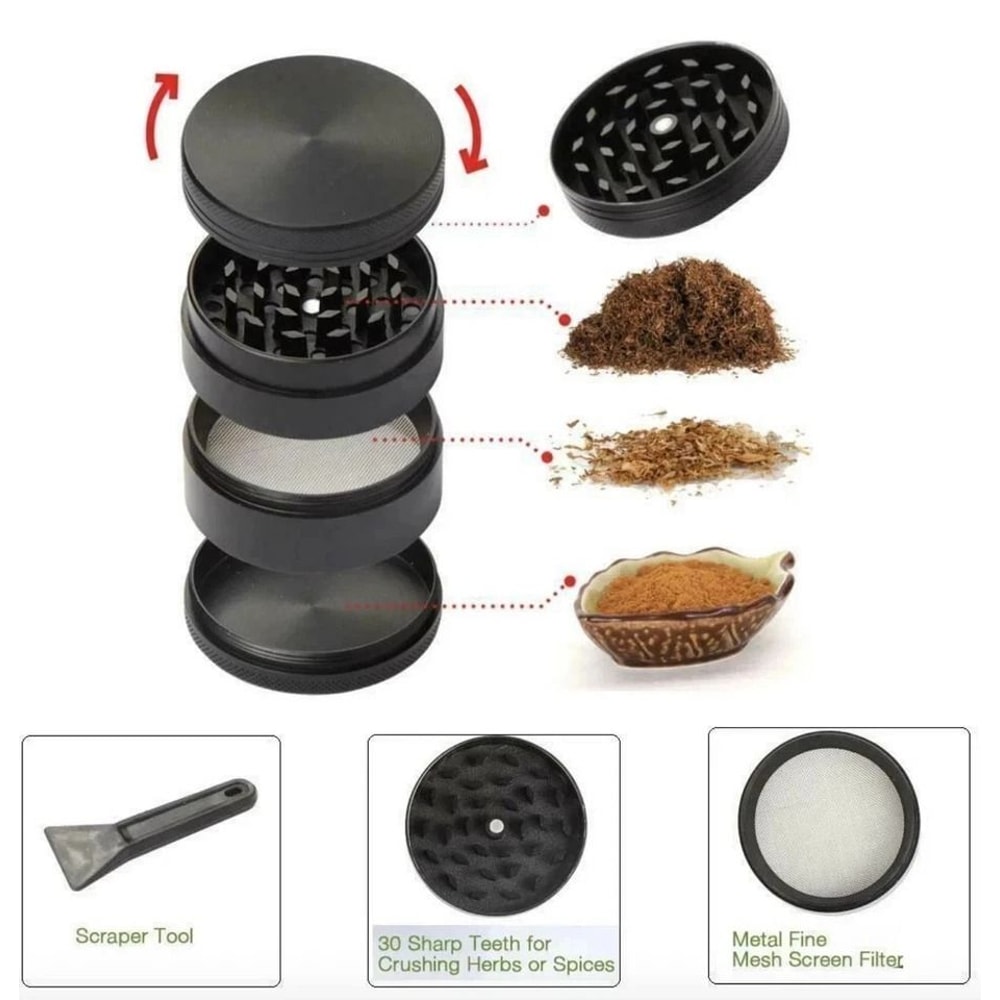 Scraper Tool

30 Sharp Teeth for Crushing Herbs or Spices

Metal Fine Mesh Screen Filter