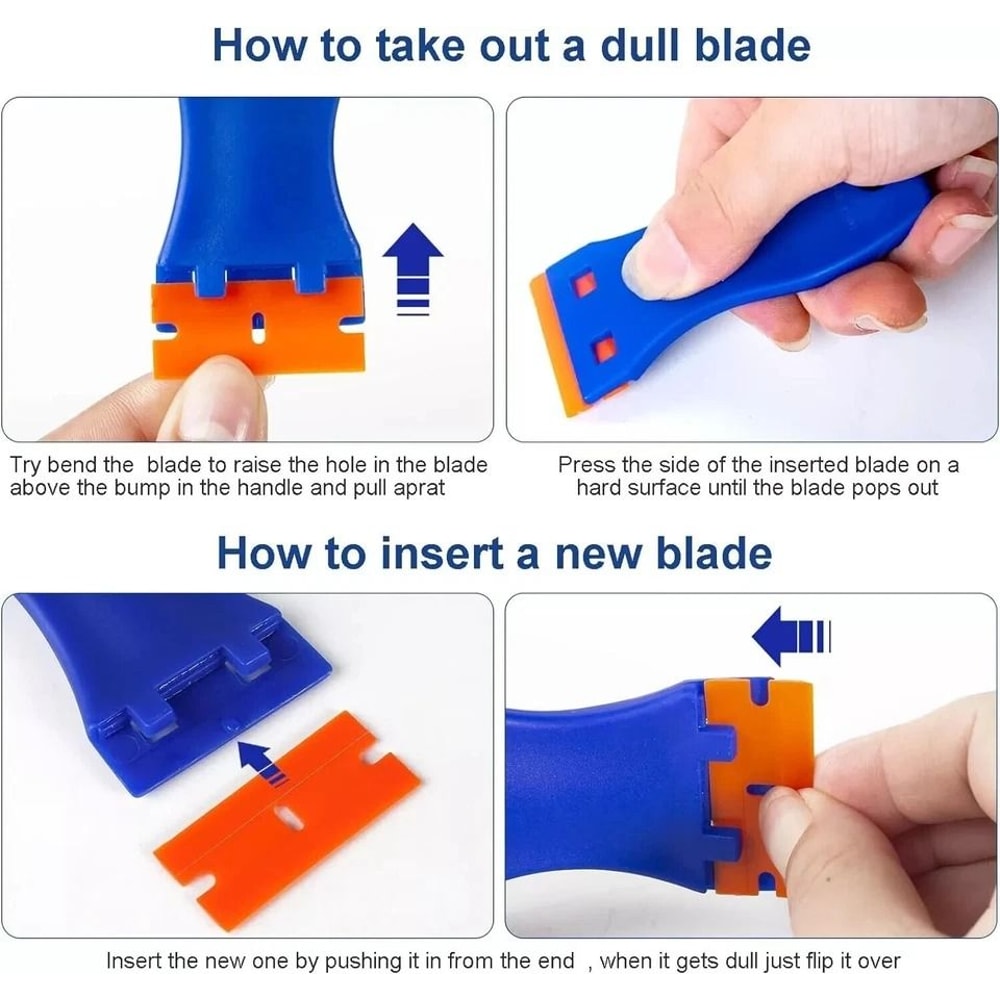 How to take out a dull blade

Try bend the blade to raise the hole in the blade above the bump in the handle and pull aprat

Press the side of the inserted blade on a hard surface until the blade pops out

How to insert a new blade

Insert the new one by pushing it in from the end , when it gets dull just flip it over