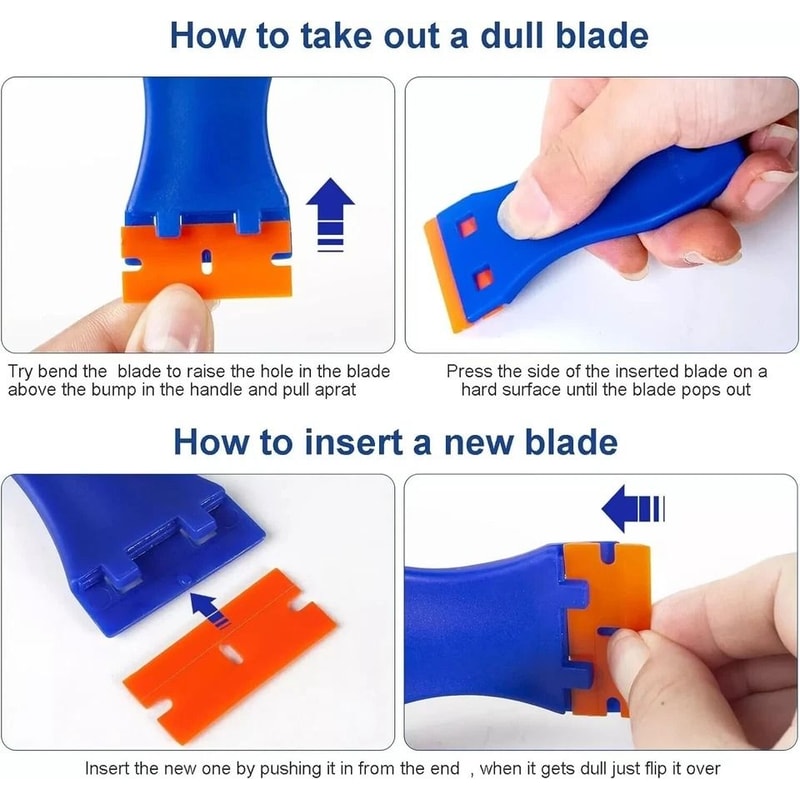 How to take out a dull blade

Try bend the blade to raise the hole in the blade above the bump in the handle and pull aprat

Press the side of the inserted blade on a hard surface until the blade pops out

How to insert a new blade

Insert the new one by pushing it in from the end , when it gets dull just flip it over