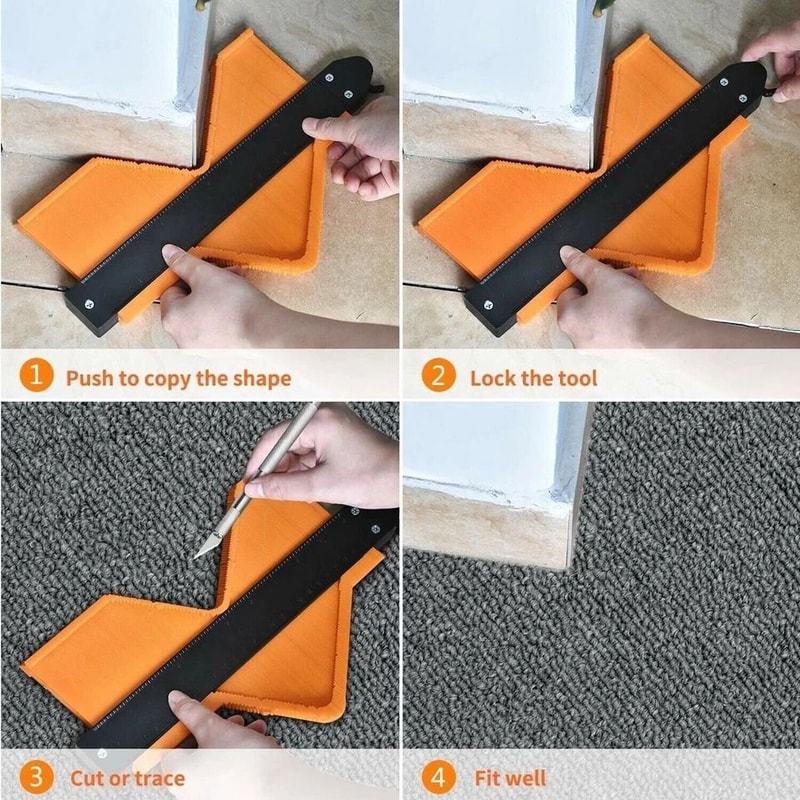 1 Push to copy the shape

2 Lock the tool

3 Cut or trace

4 Fit well