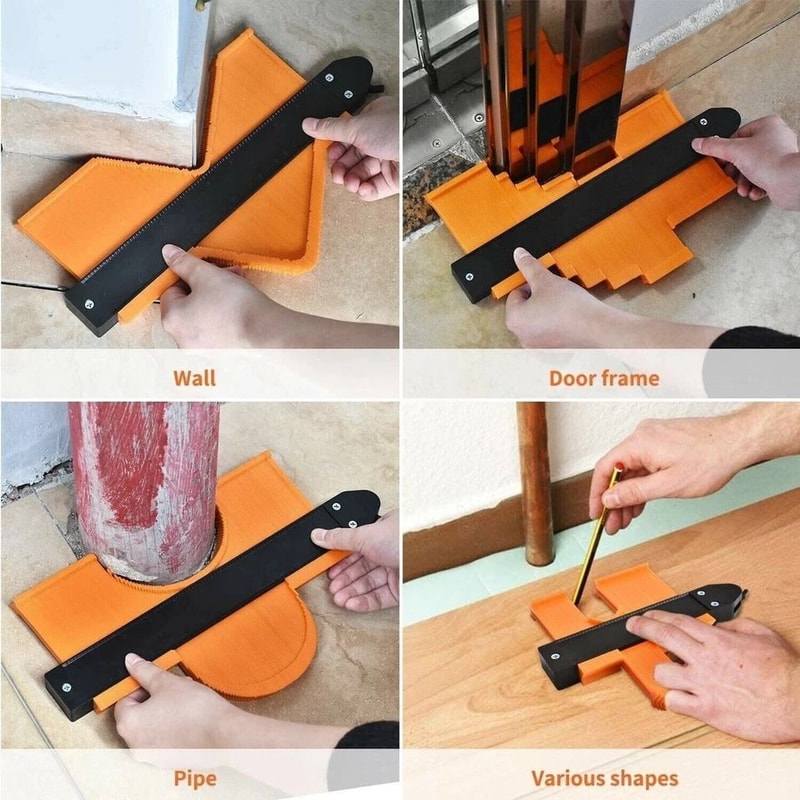 Wall

Door frame

Pipe

Various shapes