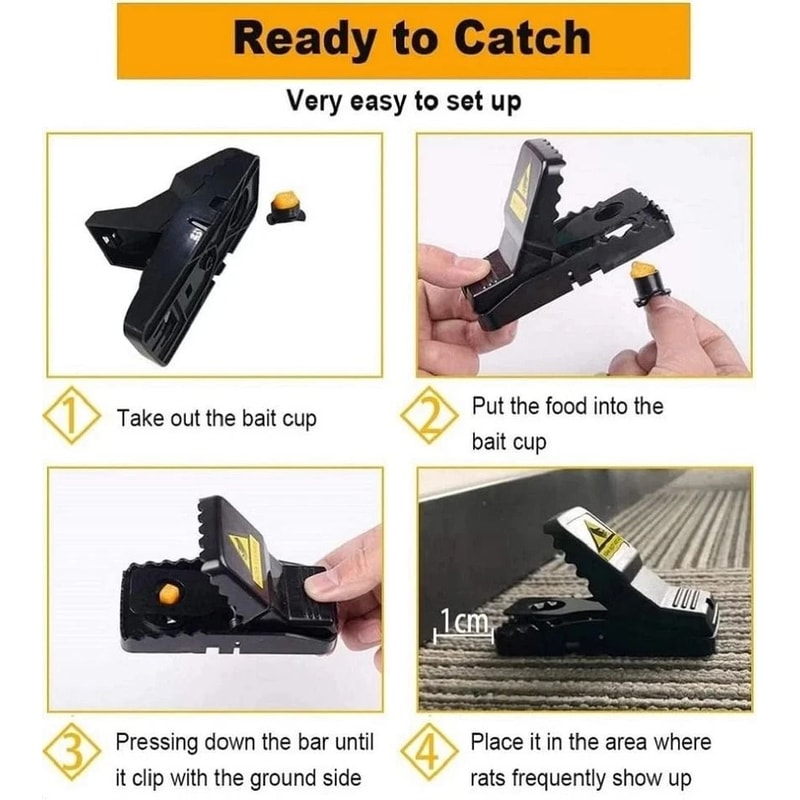 Ready to Catch

Very easy to set up

1 Take out the bait cup

2 Put the food into the bait cup

1cm

3 Pressing down the bar until it clip with the ground side

4 Place it in the area where rats frequently show up