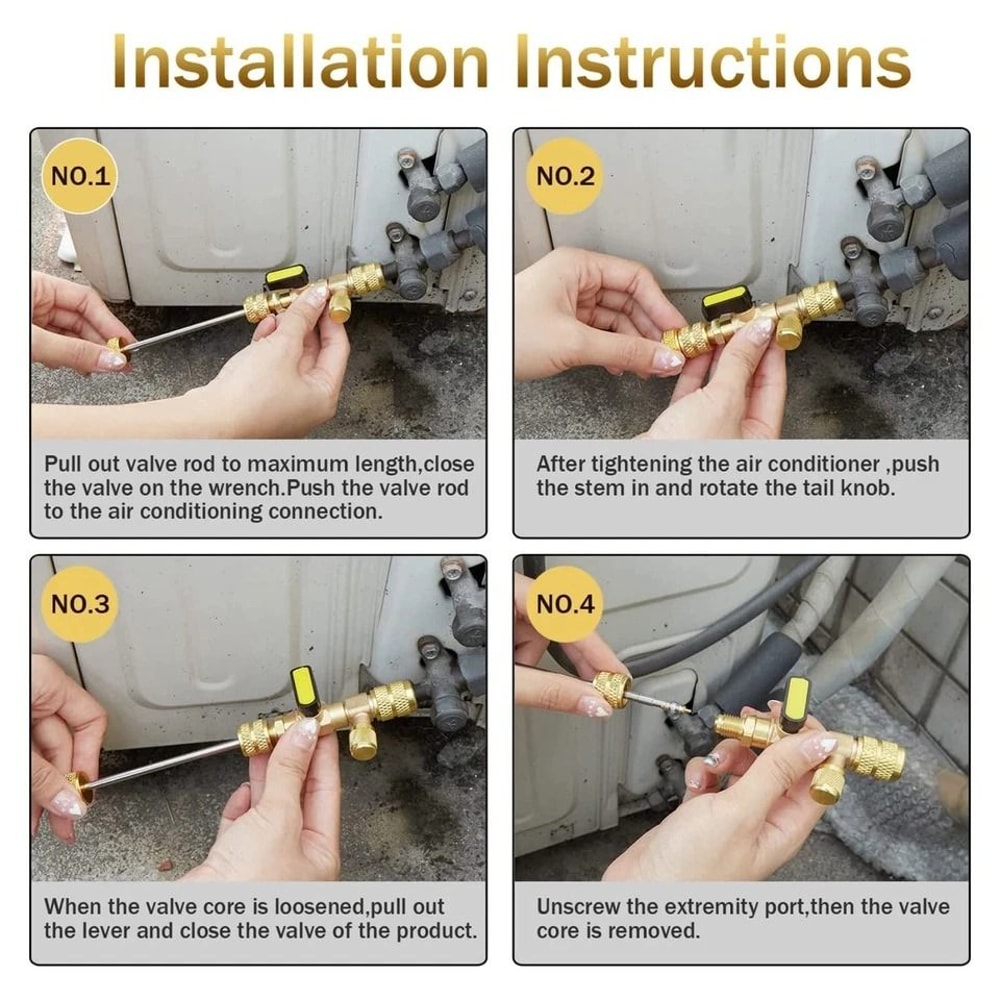 Installation Instructions

NO.1

Pull out valve rod to maximum length,close the valve on the wrench.Push the valve rod to the air conditioning connection.

NO.2

After tightening the air conditioner ,push the stem in and rotate the tail knob.

NO.3

When the valve core is loosened,pull out the lever and close the valve of the product.

NO.4

Unscrew the extremity port,then the valve core is removed.