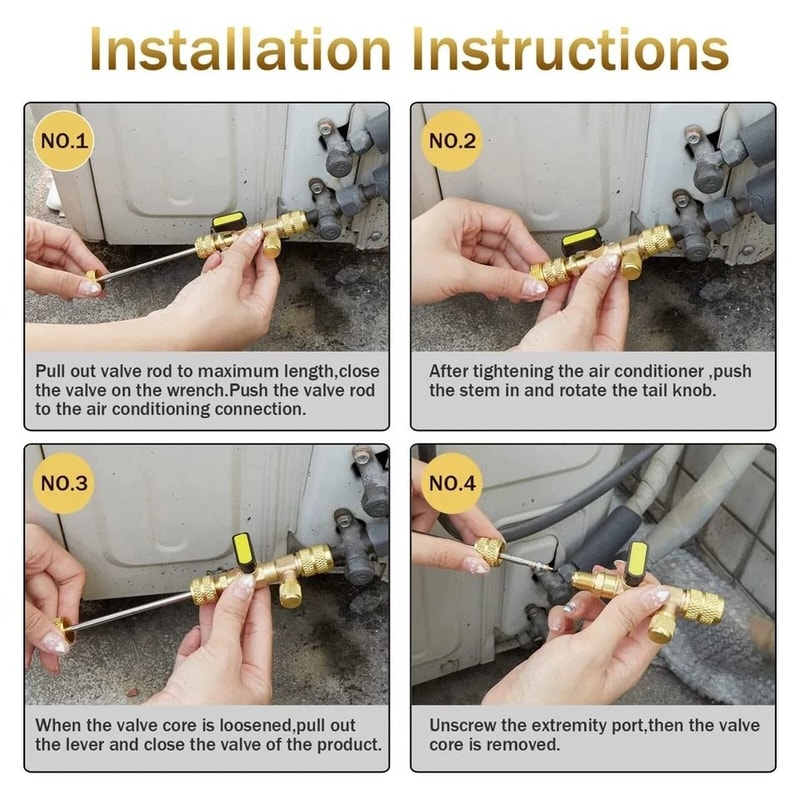 Installation Instructions

NO.1

Pull out valve rod to maximum length,close the valve on the wrench.Push the valve rod to the air conditioning connection.

NO.2

After tightening the air conditioner ,push the stem in and rotate the tail knob.

NO.3

When the valve core is loosened,pull out the lever and close the valve of the product.

NO.4

Unscrew the extremity port,then the valve core is removed.