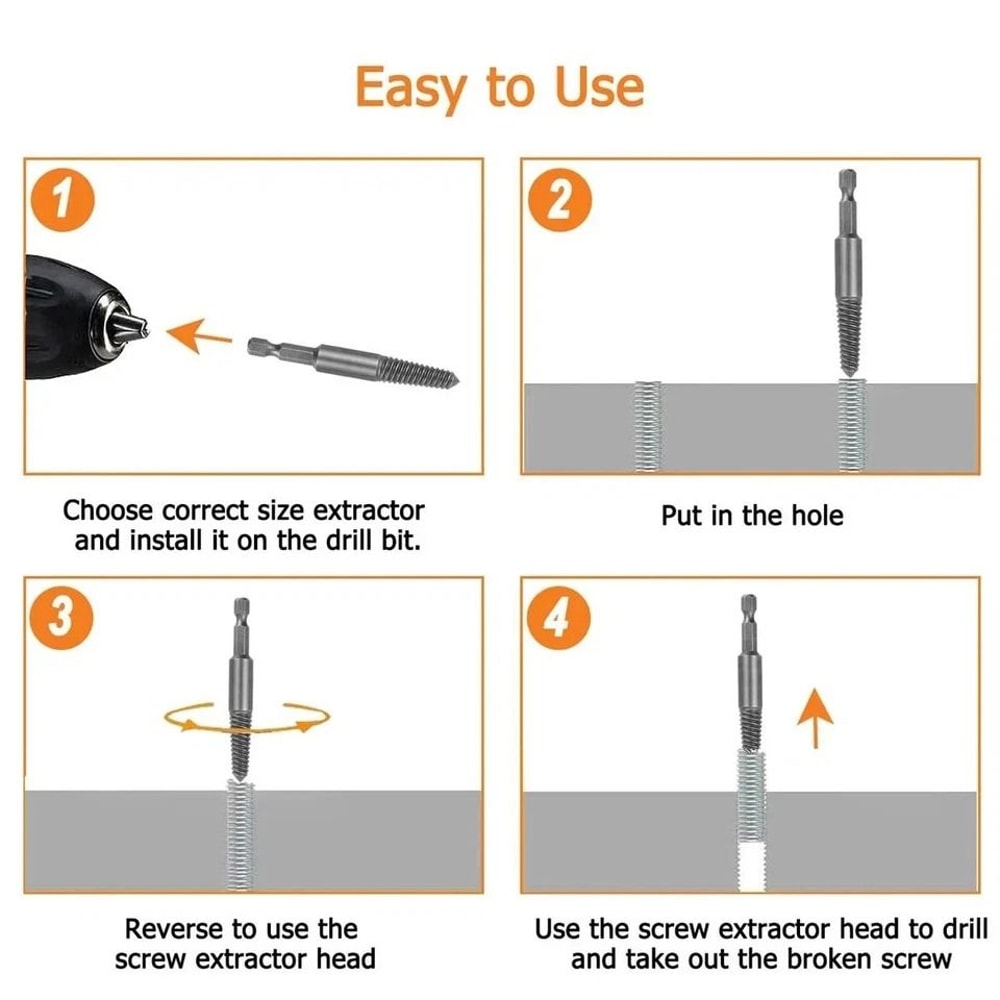 Easy to Use

1

Choose correct size extractor and install it on the drill bit.

2

Put in the hole

3

Reverse to use the screw extractor head

4

Use the screw extractor head to drill and take out the broken screw