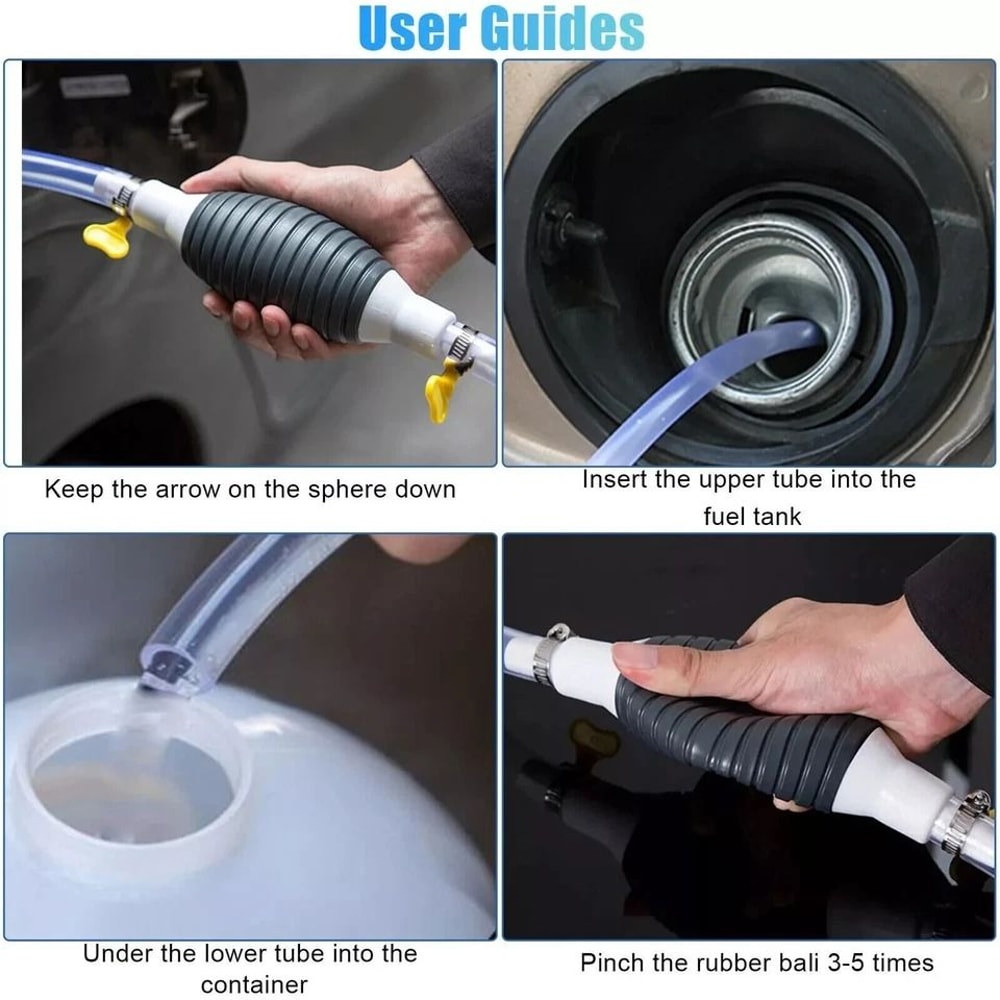 User Guides

Keep the arrow on the sphere down

Insert the upper tube into the fuel tank

Under the lower tube into the container

Pinch the rubber bali 3-5 times