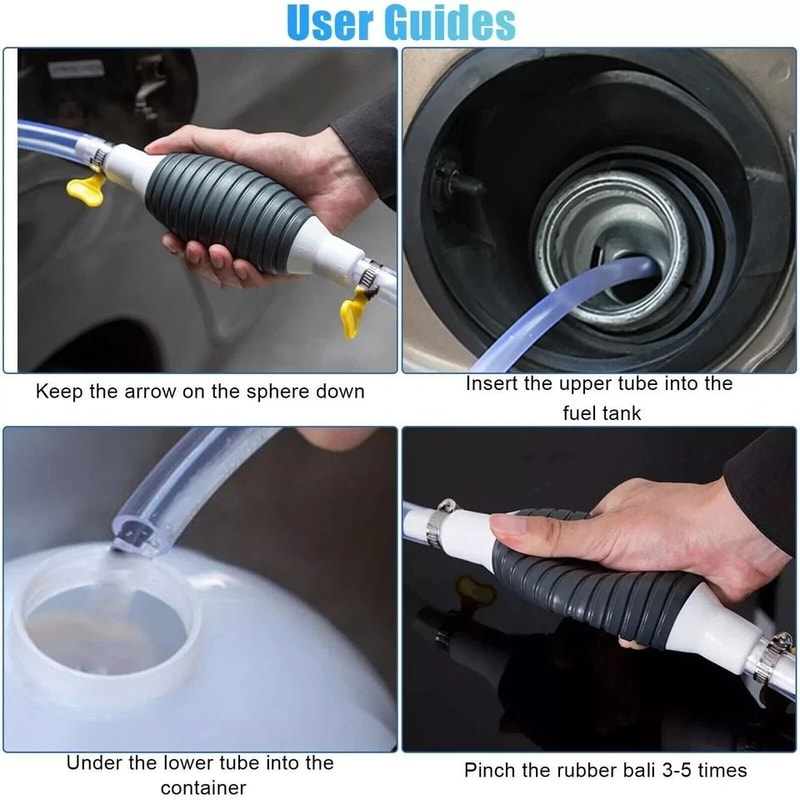 User Guides

Keep the arrow on the sphere down

Insert the upper tube into the fuel tank

Under the lower tube into the container

Pinch the rubber bali 3-5 times