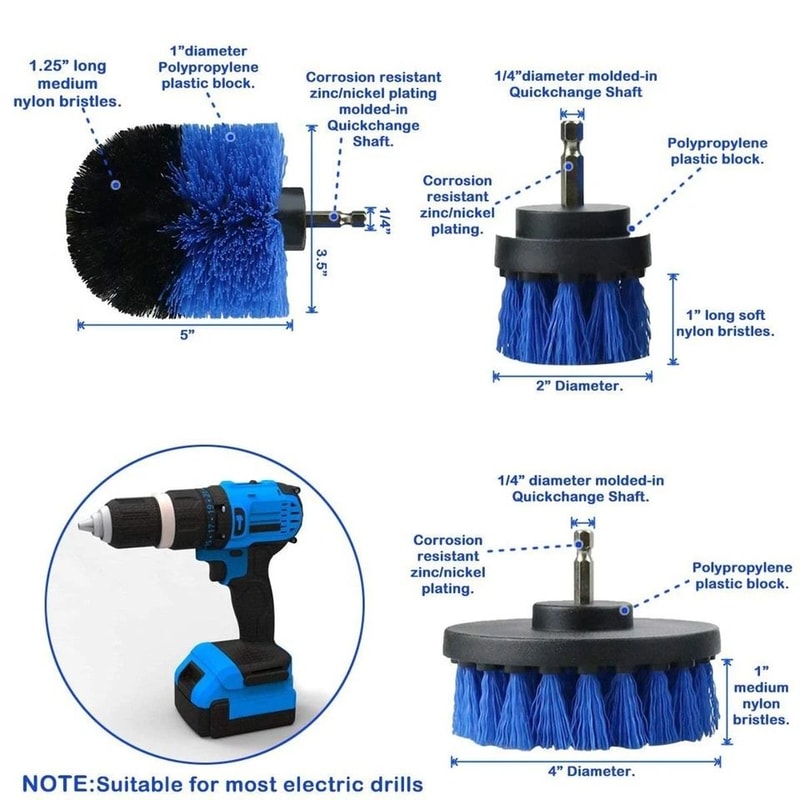 1.25" long medium nylon bristles.

1"diameter Polypropylene plastic block.

Corrosion resistant zinc/nickel plating molded-in Quickchange Shaft.

1/4"

3.5"

5"

1/4"diameter molded-in Quickchange Shaft

Corrosion resistant zinc/nickel plating.

Polypropylene plastic block.

1" long soft nylon bristles.

2" Diameter.

1/4" diameter molded-in Quickchange Shaft.

Corrosion resistant zinc/nickel plating.

Polypropylene plastic block.

1" medium nylon bristles.

4" Diameter.

NOTE:Suitable for most electric drills