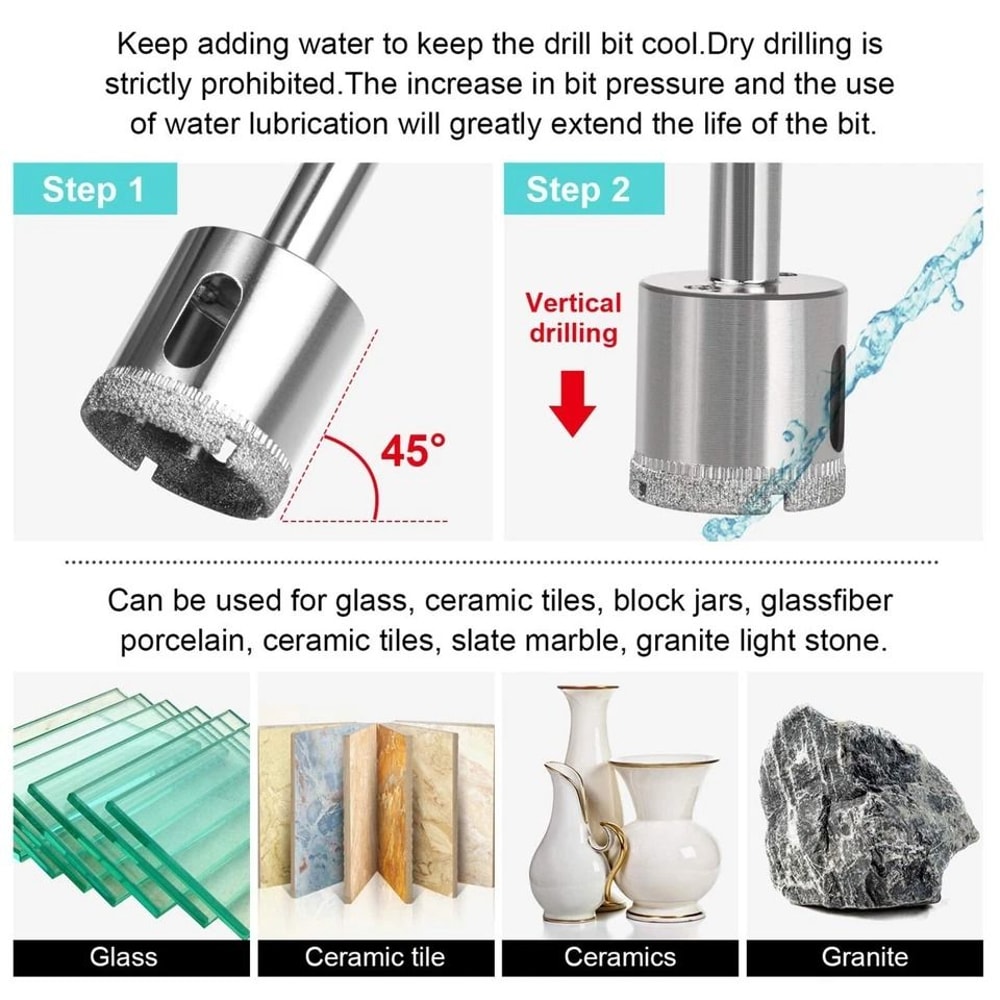 Keep adding water to keep the drill bit cool.Dry drilling is strictly prohibited.The increase in bit pressure and the use of water lubrication will greatly extend the life of the bit.

Step 1

45°

Step 2

Vertical drilling

Can be used for glass, ceramic tiles, block jars, glassfiber porcelain, ceramic tiles, slate marble, granite light stone.

Glass

Ceramic tile

Ceramics

Granite