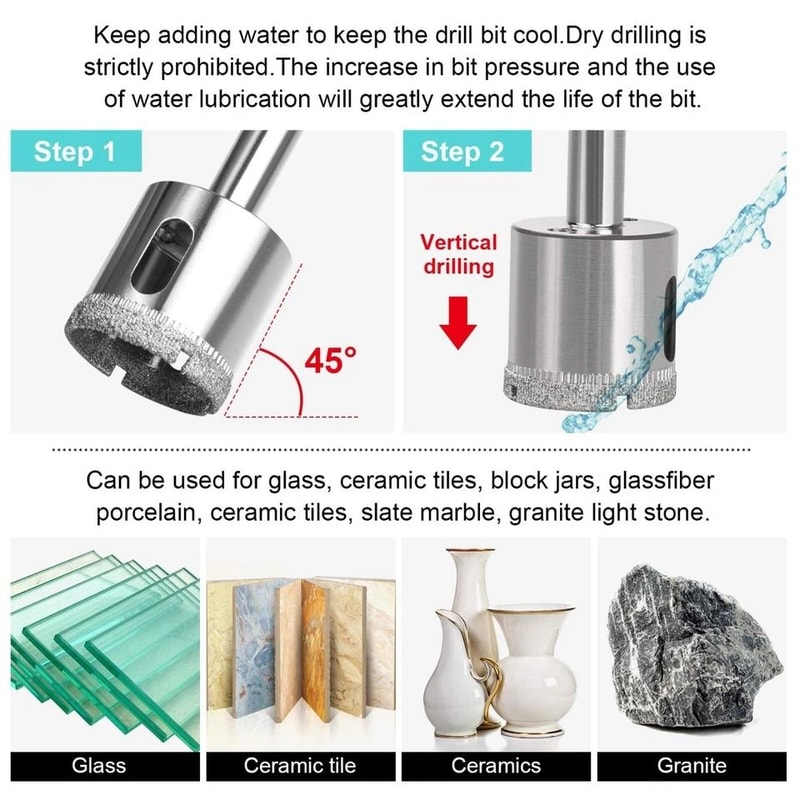 Keep adding water to keep the drill bit cool.Dry drilling is strictly prohibited.The increase in bit pressure and the use of water lubrication will greatly extend the life of the bit.

Step 1

45°

Step 2

Vertical drilling

Can be used for glass, ceramic tiles, block jars, glassfiber porcelain, ceramic tiles, slate marble, granite light stone.

Glass

Ceramic tile

Ceramics

Granite