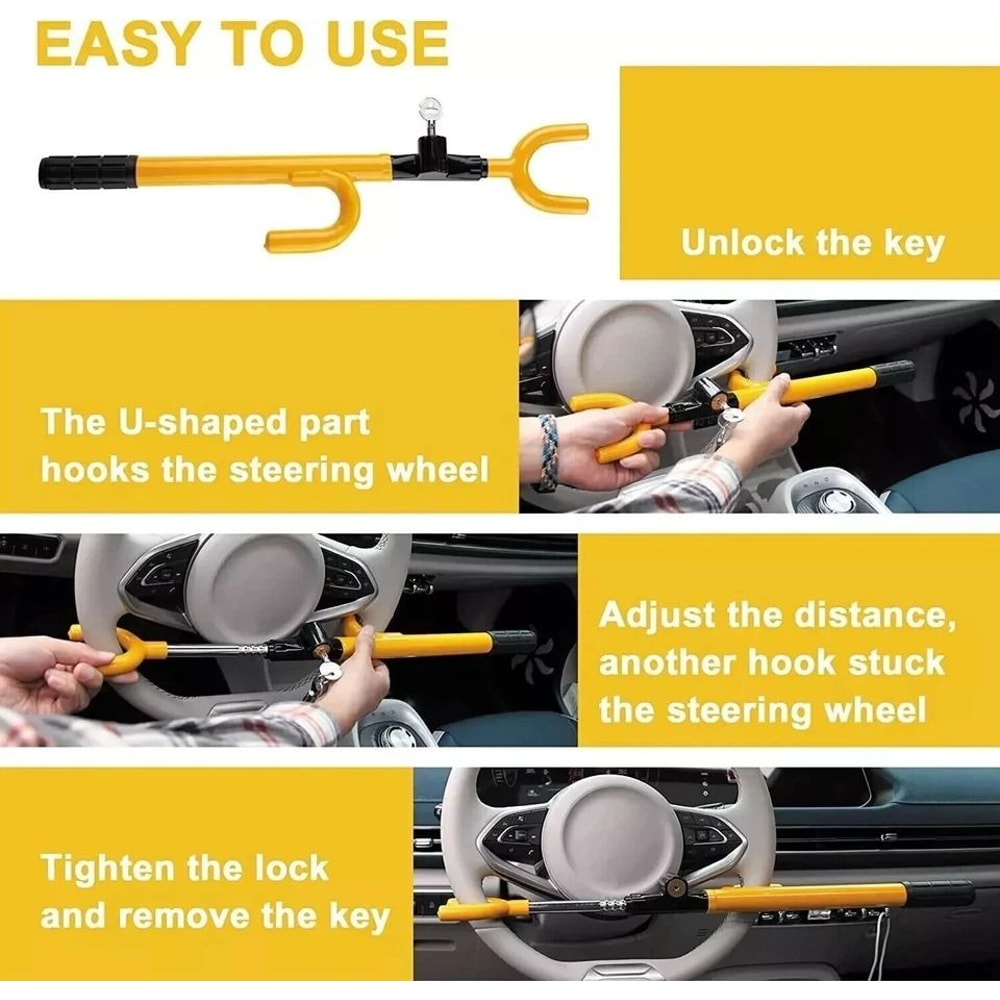 EASY TO USE

Unlock the key

The U-shaped part hooks the steering wheel

Adjust the distance, another hook stuck the steering wheel

Tighten the lock and remove the key