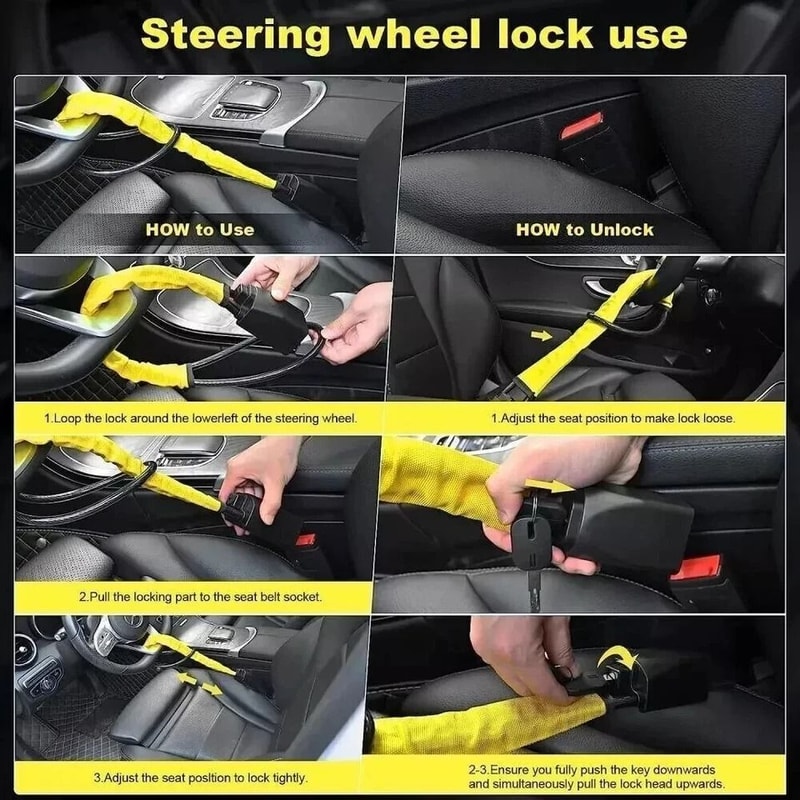 Steering wheel lock use

HOW to Use

1.Loop the lock around the lowerleft of the steering wheel.

2.Pull the locking part to the seat belt socket.

3.Adjust the seat position to lock tightly.

HOW to Unlock

1.Adjust the seat position to make lock loose.

2-3.Ensure you fully push the key downwards and simultaneously pull the lock head upwards.