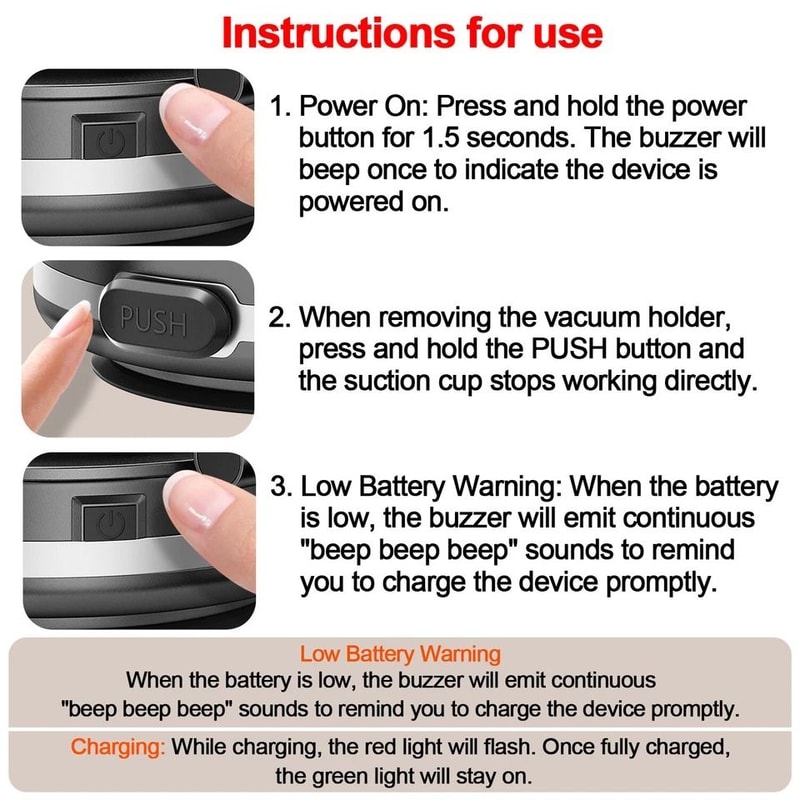 Instructions for use

1. Power On: Press and hold the power button for 1.5 seconds. The buzzer will beep once to indicate the device is powered on.

PUSH

2. When removing the vacuum holder, press and hold the PUSH button and the suction cup stops working directly.

3. Low Battery Warning: When the battery is low, the buzzer will emit continuous "beep beep beep" sounds to remind you to charge the device promptly.

Low Battery Warning
When the battery is low, the buzzer will emit continuous "beep beep beep" sounds to remind you to charge the device promptly.

Charging: While charging, the red light will flash. Once fully charged, the green light will stay on.