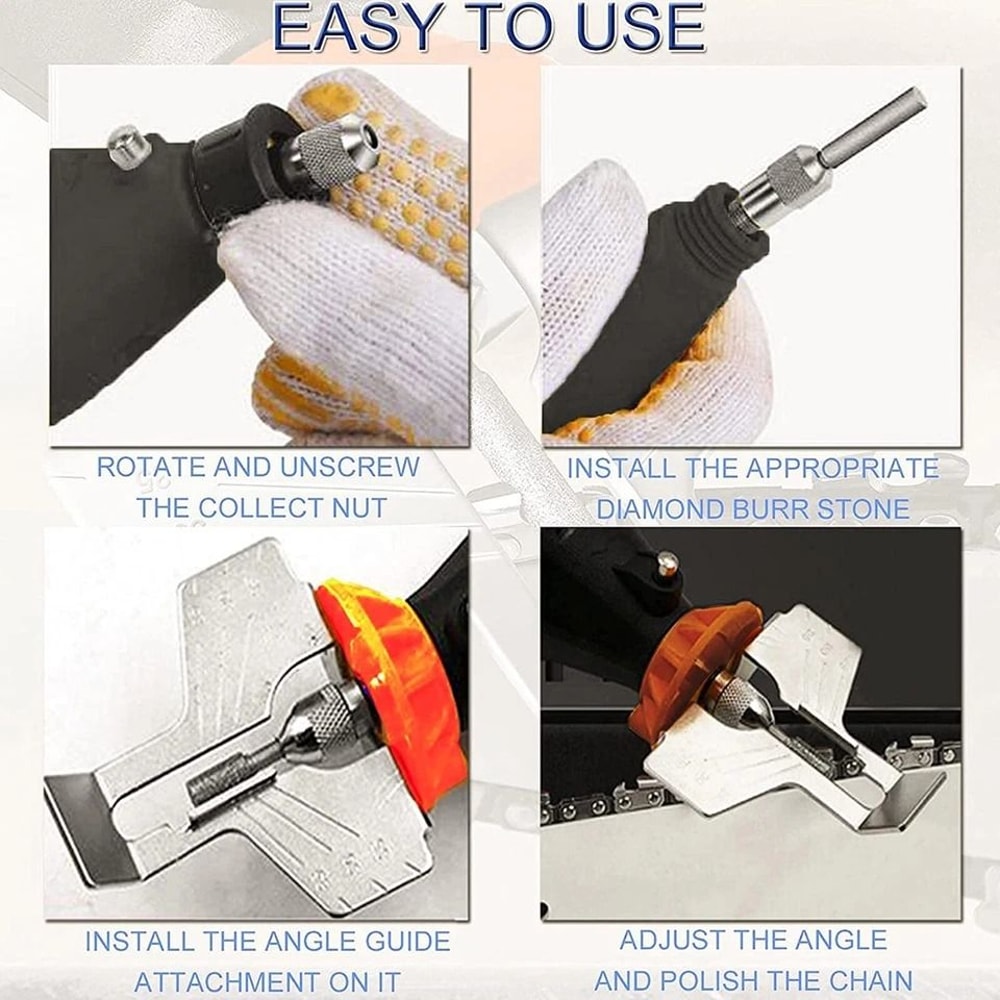 EASY TO USE

ROTATE AND UNSCREW THE COLLECT NUT

INSTALL THE APPROPRIATE DIAMOND BURR STONE

INSTALL THE ANGLE GUIDE ATTACHMENT ON IT

ADJUST THE ANGLE AND POLISH THE CHAIN