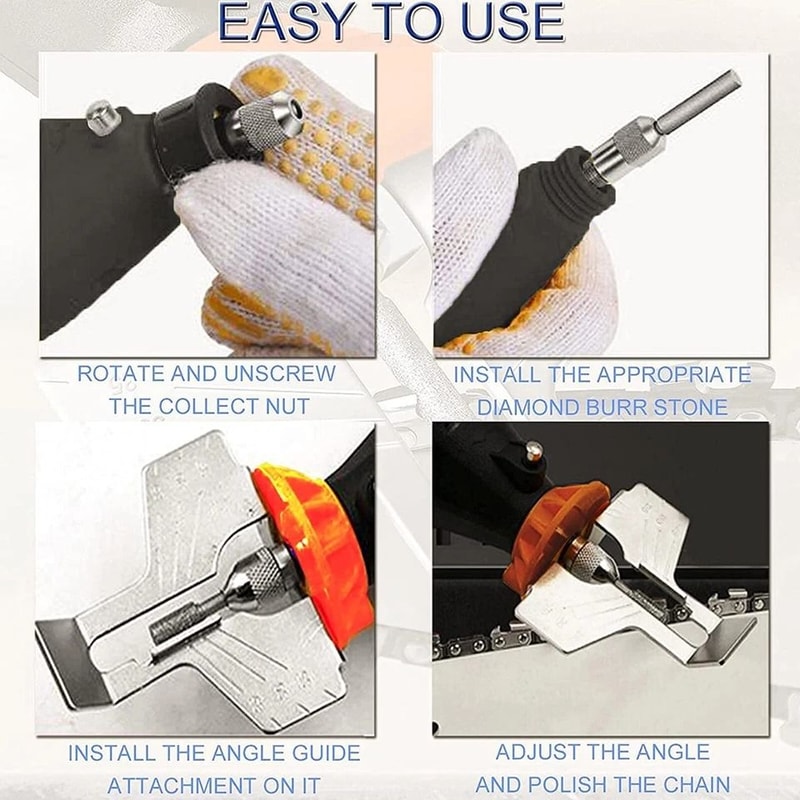 EASY TO USE

ROTATE AND UNSCREW THE COLLECT NUT

INSTALL THE APPROPRIATE DIAMOND BURR STONE

INSTALL THE ANGLE GUIDE ATTACHMENT ON IT

ADJUST THE ANGLE AND POLISH THE CHAIN