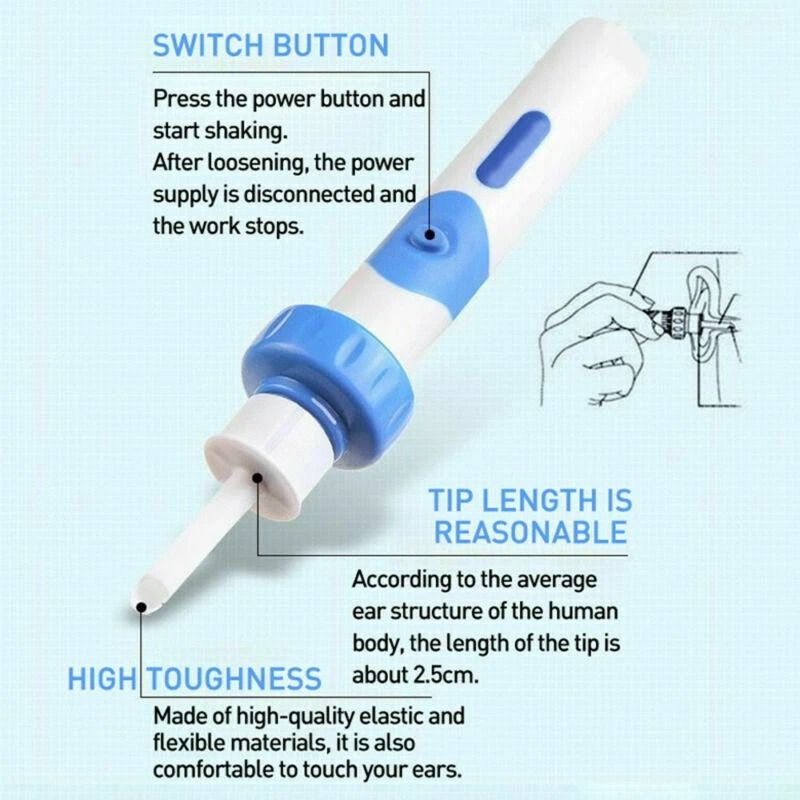 SWITCH BUTTON

Press the power button and start shaking.
After loosening, the power supply is disconnected and the work stops.

TIP LENGTH IS REASONABLE

According to the average ear structure of the human body, the length of the tip is about 2.5cm.

HIGH TOUGHNESS

Made of high-quality elastic and flexible materials, it is also comfortable to touch your ears.