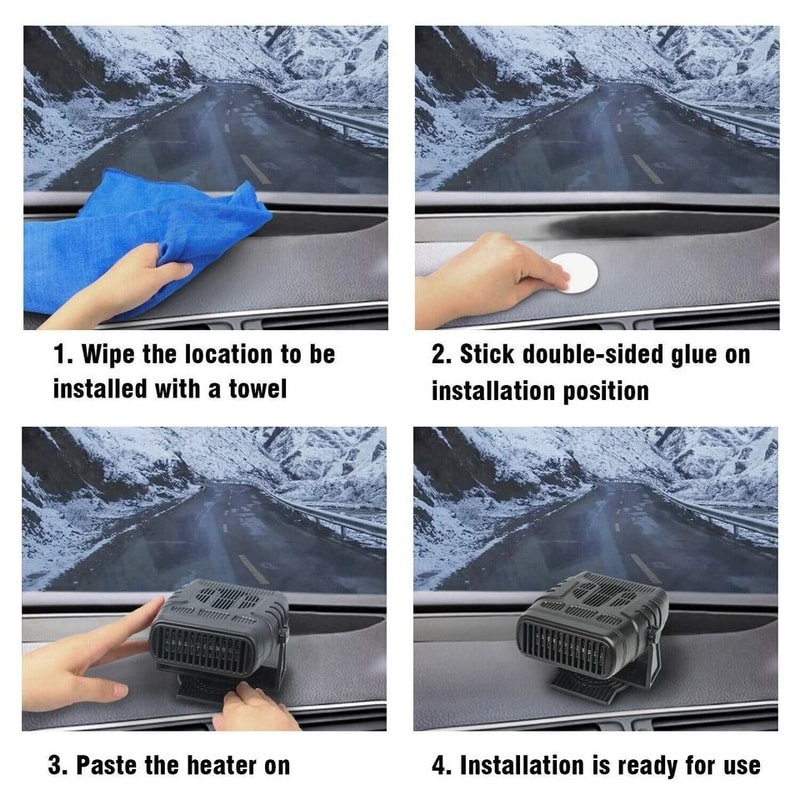 1. Wipe the location to be installed with a towel

2. Stick double-sided glue on installation position

3. Paste the heater on

4. Installation is ready for use