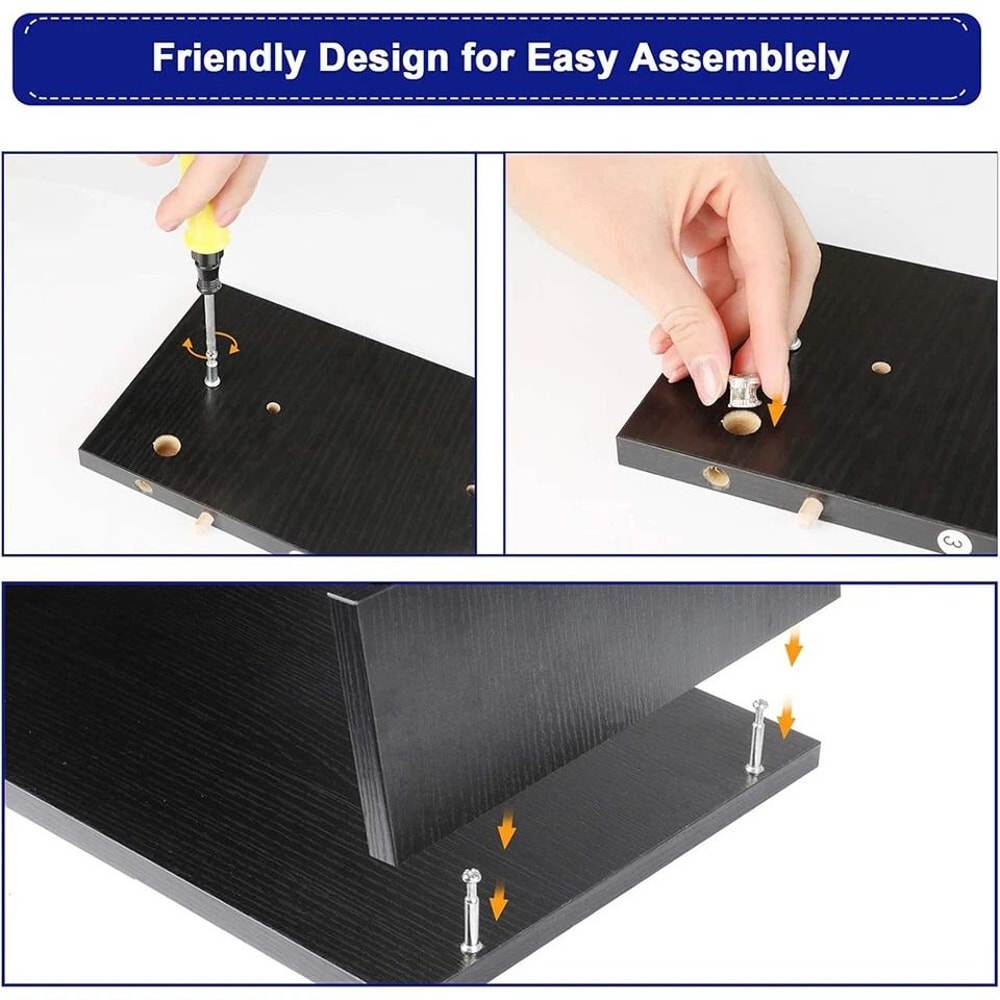 Friendly Design for Easy Assemblely

3