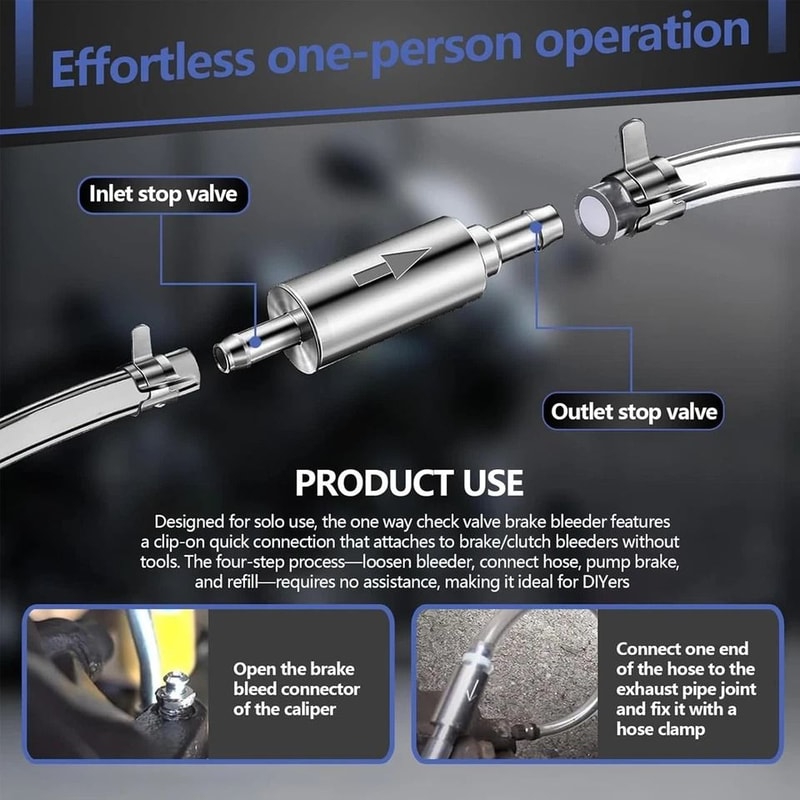 Effortless one-person operation

Inlet stop valve

Outlet stop valve

PRODUCT USE

Designed for solo use, the one way check valve brake bleeder features a clip-on quick connection that attaches to brake/clutch bleeders without tools. The four-step process—loosen bleeder, connect hose, pump brake, and refill—requires no assistance, making it ideal for DIYers

Open the brake bleed connector of the caliper

Connect one end of the hose to the exhaust pipe joint and fix it with a hose clamp