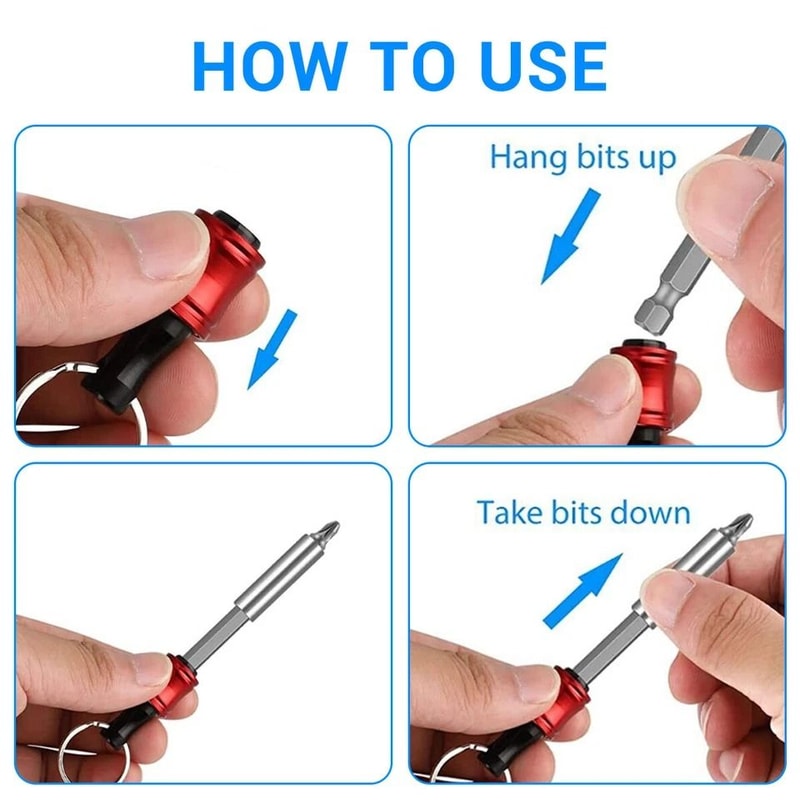 HOW TO USE

Hang bits up

Take bits down