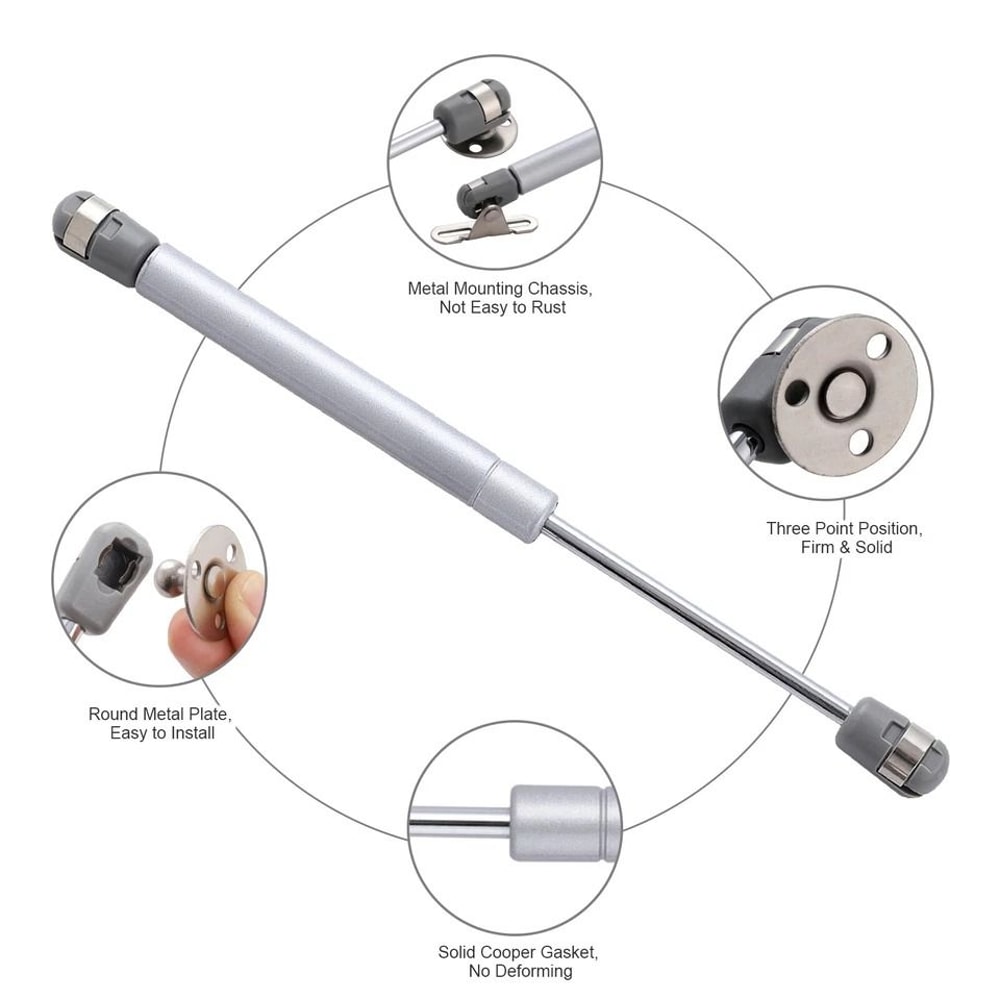 Metal Mounting Chassis,
Not Easy to Rust

Three Point Position,
Firm & Solid

Round Metal Plate,
Easy to Install

Solid Cooper Gasket,
No Deforming