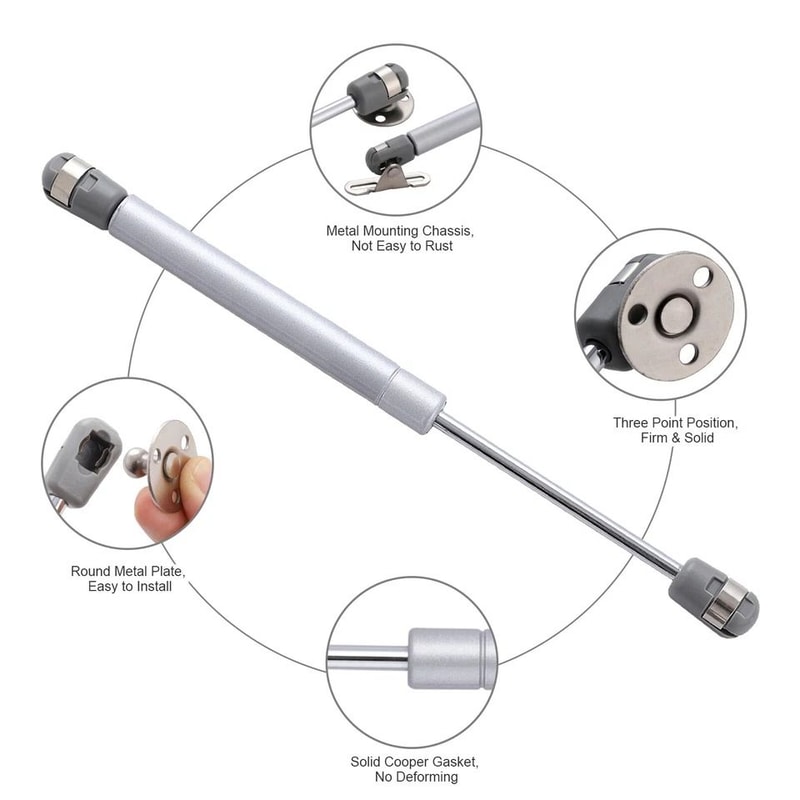 Metal Mounting Chassis, Not Easy to Rust

Three Point Position, Firm & Solid

Round Metal Plate, Easy to Install

Solid Cooper Gasket, No Deforming