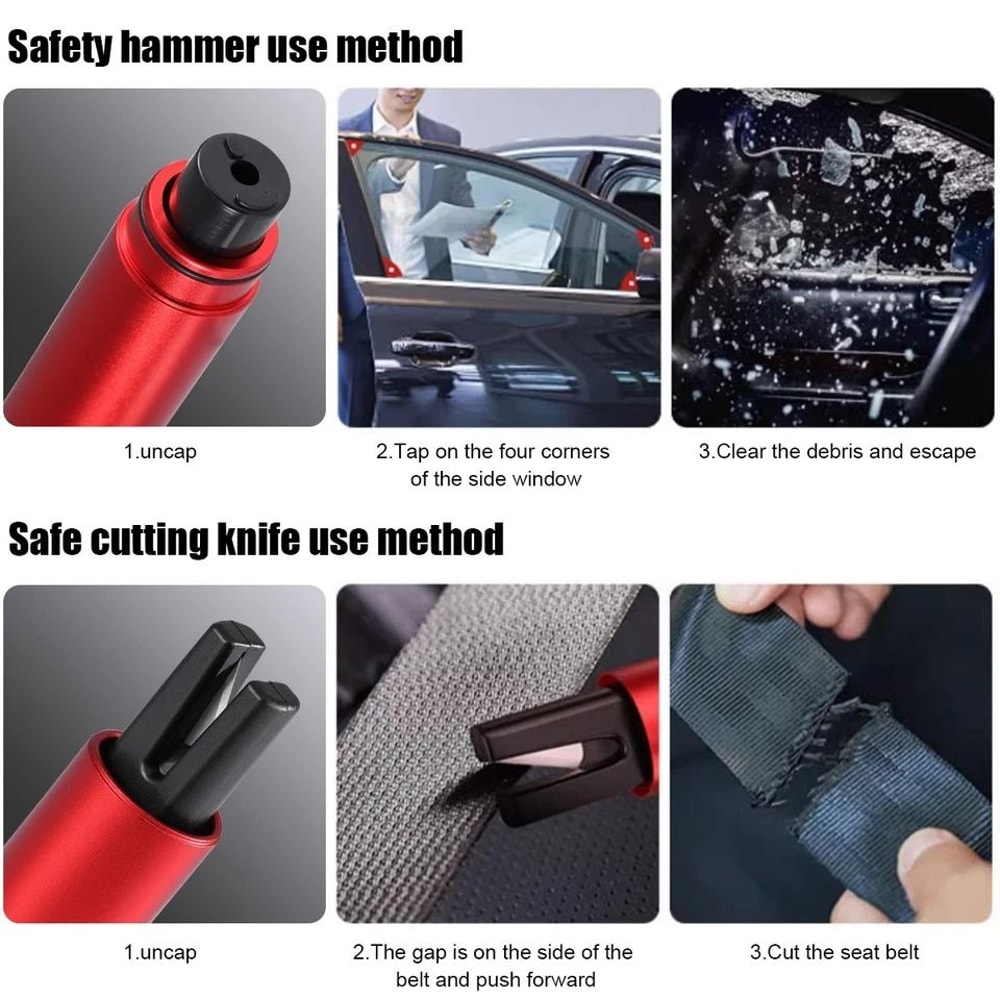 Safety hammer use method

1.uncap

2.Tap on the four corners of the side window

3.Clear the debris and escape

Safe cutting knife use method

1.uncap

2.The gap is on the side of the belt and push forward

3.Cut the seat belt