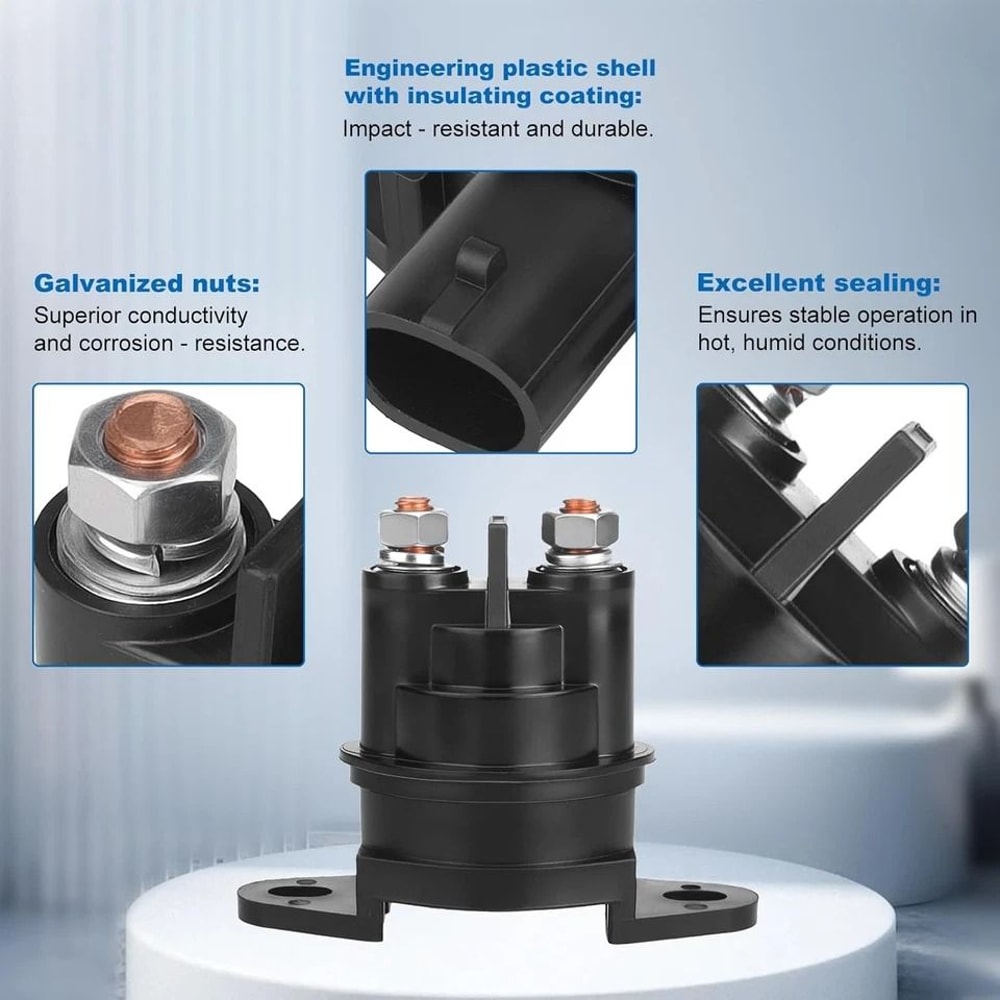 Engineering plastic shell with insulating coating:
Impact - resistant and durable.

Galvanized nuts:
Superior conductivity and corrosion - resistance.

Excellent sealing:
Ensures stable operation in hot, humid conditions.