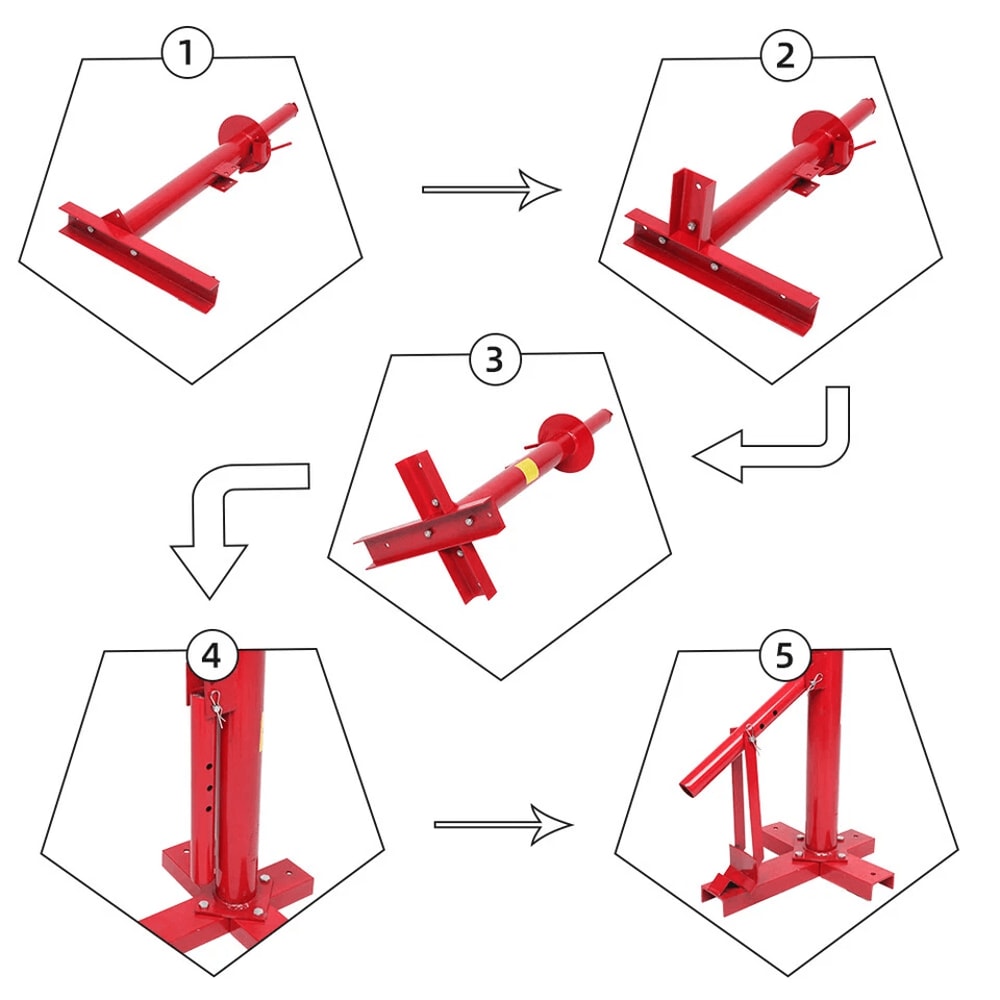 1

2

3

4

5