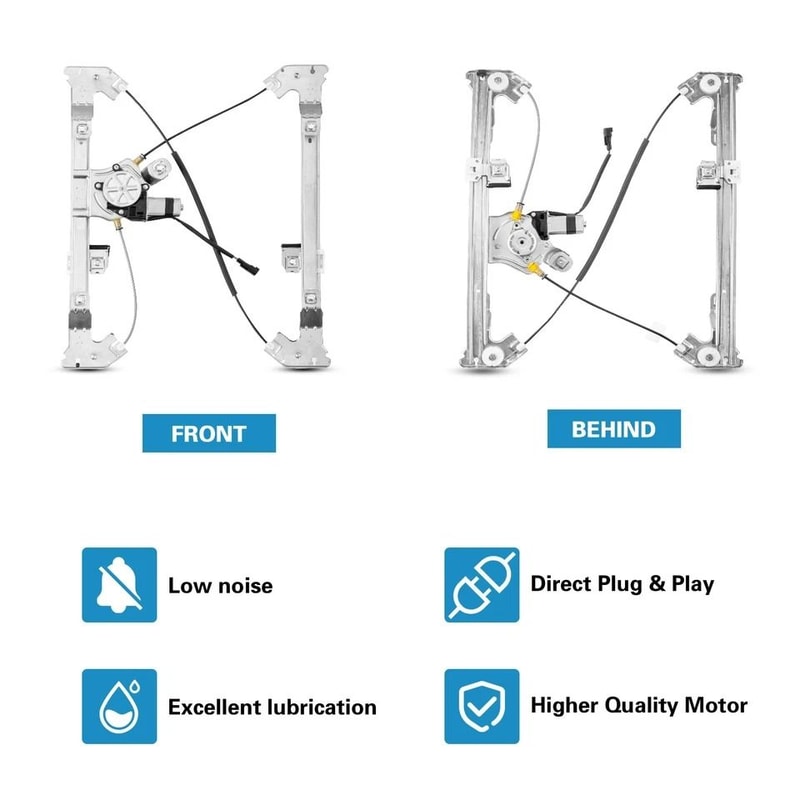 FRONT

BEHIND

Low noise

Direct Plug & Play

Excellent lubrication

Higher Quality Motor