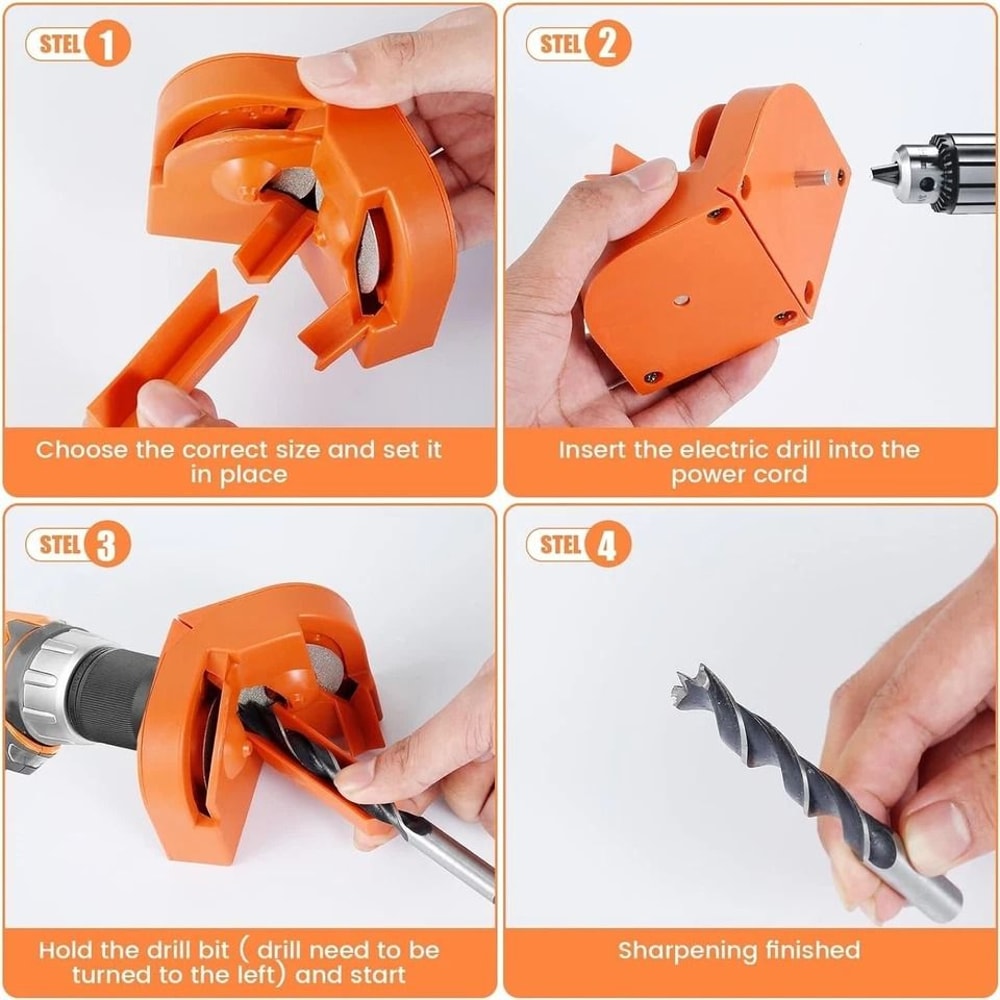 STEL 1

Choose the correct size and set it in place

STEL 2

Insert the electric drill into the power cord

STEL 3

Hold the drill bit ( drill need to be turned to the left) and start

STEL 4

Sharpening finished