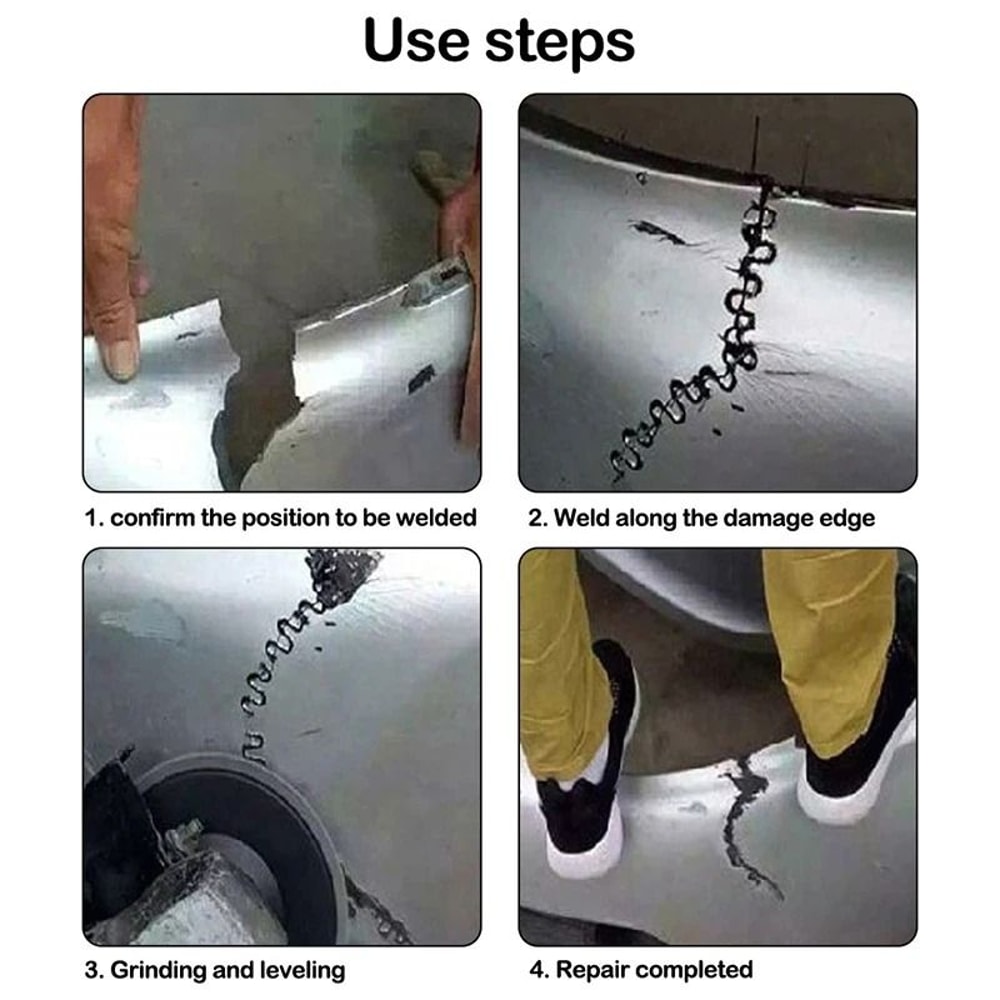 Use steps

1. confirm the position to be welded

2. Weld along the damage edge

3. Grinding and leveling

4. Repair completed