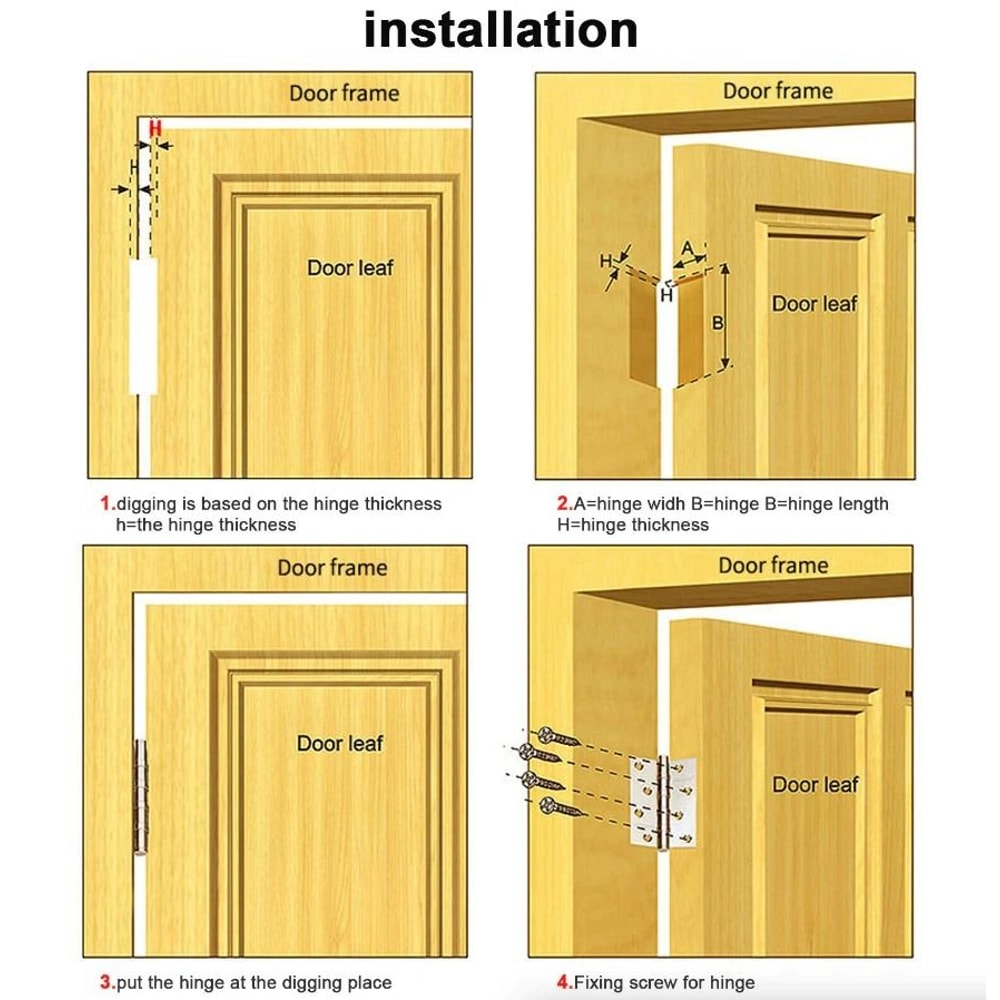 installation

Door frame

H

H

Door leaf

1.digging is based on the hinge thickness
h=the hinge thickness

Door frame

H

A

H

B

Door leaf

2.A=hinge widh B=hinge B=hinge length
H=hinge thickness

Door frame

Door leaf

3.put the hinge at the digging place

Door frame

Door leaf

4.Fixing screw for hinge