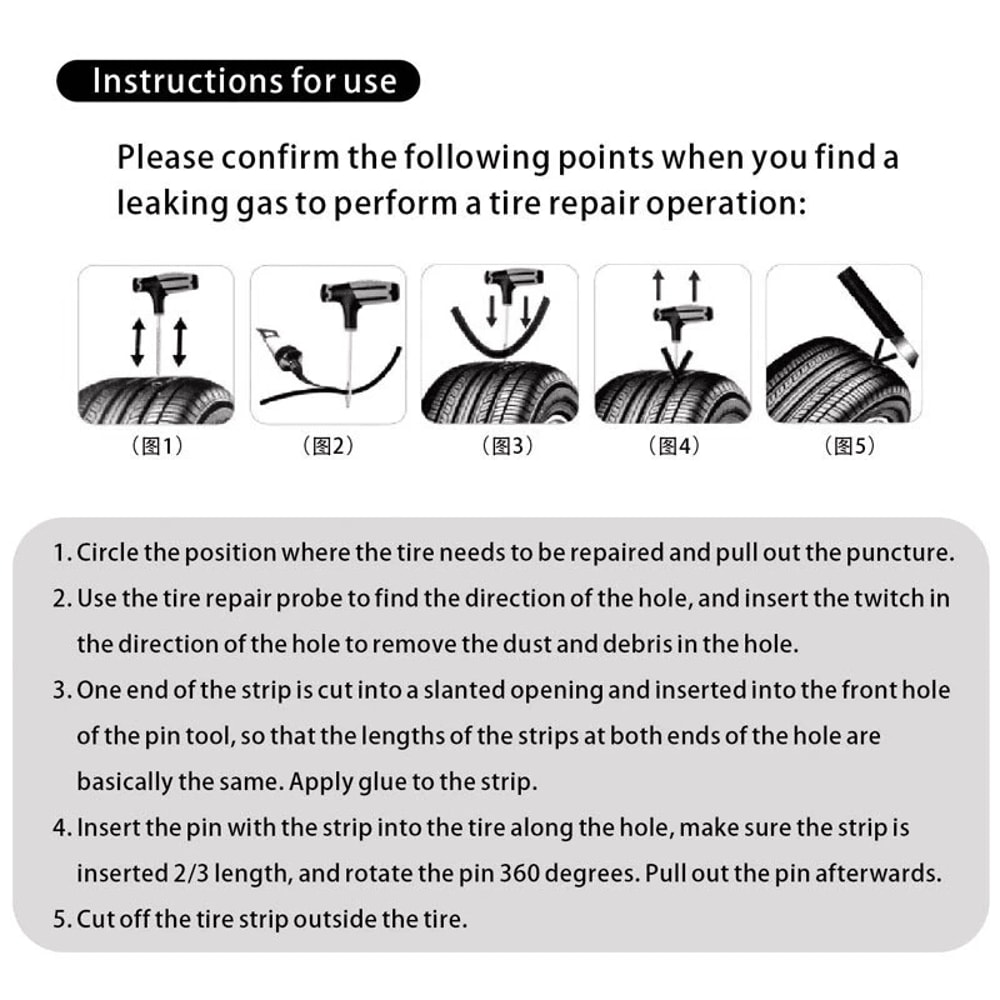 Instructions for use

Please confirm the following points when you find a leaking gas to perform a tire repair operation:

（图1） （图2） （图3） （图4） （图5）

1. Circle the position where the tire needs to be repaired and pull out the puncture.
2. Use the tire repair probe to find the direction of the hole, and insert the twitch in the direction of the hole to remove the dust and debris in the hole.
3. One end of the strip is cut into a slanted opening and inserted into the front hole of the pin tool, so that the lengths of the strips at both ends of the hole are basically the same. Apply glue to the strip.
4. Insert the pin with the strip into the tire along the hole, make sure the strip is inserted 2/3 length, and rotate the pin 360 degrees. Pull out the pin afterwards.
5. Cut off the tire strip outside the tire.