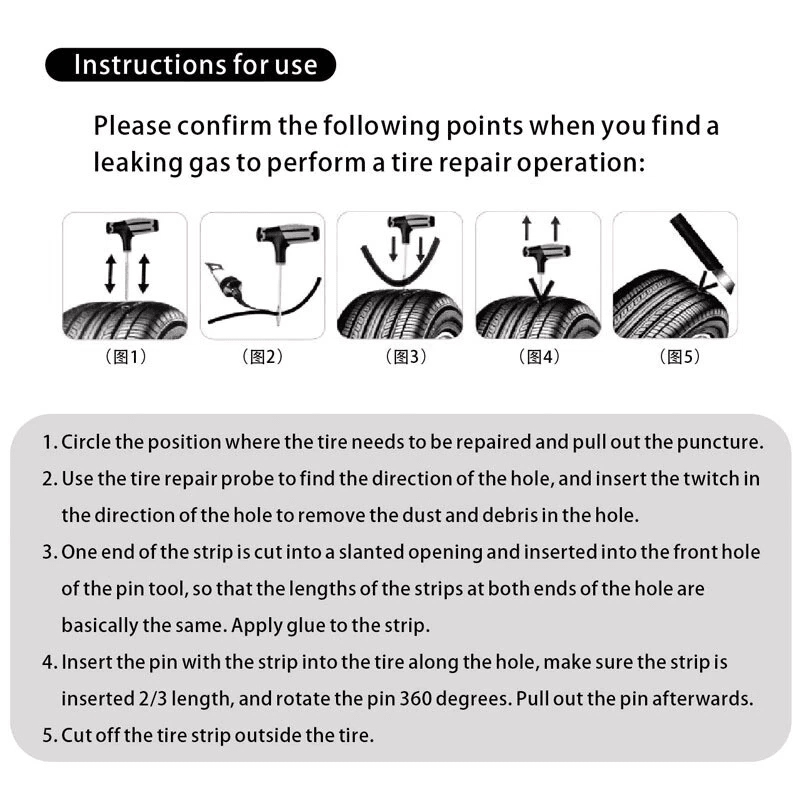 Instructions for use

Please confirm the following points when you find a leaking gas to perform a tire repair operation:

(图1)

(图2)

(图3)

(图4)

(图5)

1. Circle the position where the tire needs to be repaired and pull out the puncture.

2. Use the tire repair probe to find the direction of the hole, and insert the twitch in the direction of the hole to remove the dust and debris in the hole.

3. One end of the strip is cut into a slanted opening and inserted into the front hole of the pin tool, so that the lengths of the strips at both ends of the hole are basically the same. Apply glue to the strip.

4. Insert the pin with the strip into the tire along the hole, make sure the strip is inserted 2/3 length, and rotate the pin 360 degrees. Pull out the pin afterwards.

5. Cut off the tire strip outside the tire.