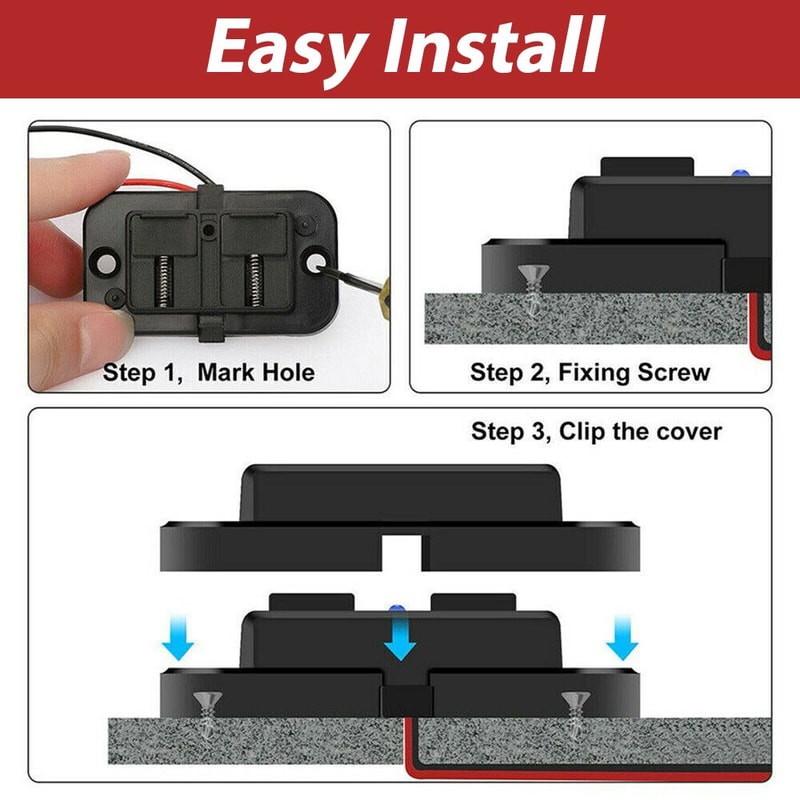 Easy Install

Step 1, Mark Hole

Step 2, Fixing Screw

Step 3, Clip the cover