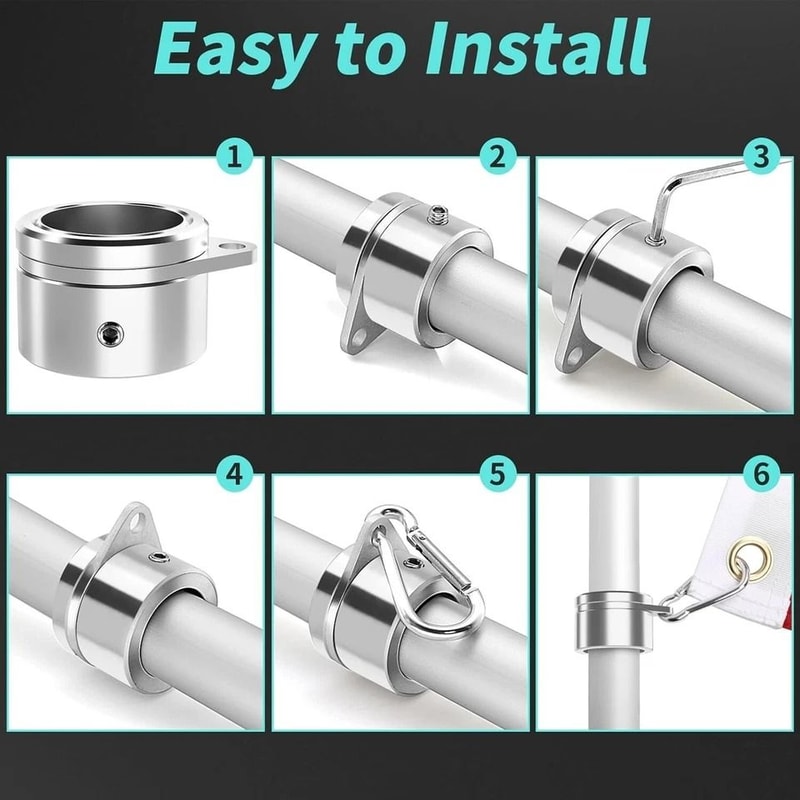 Easy to Install

1

2

3

4

5

6