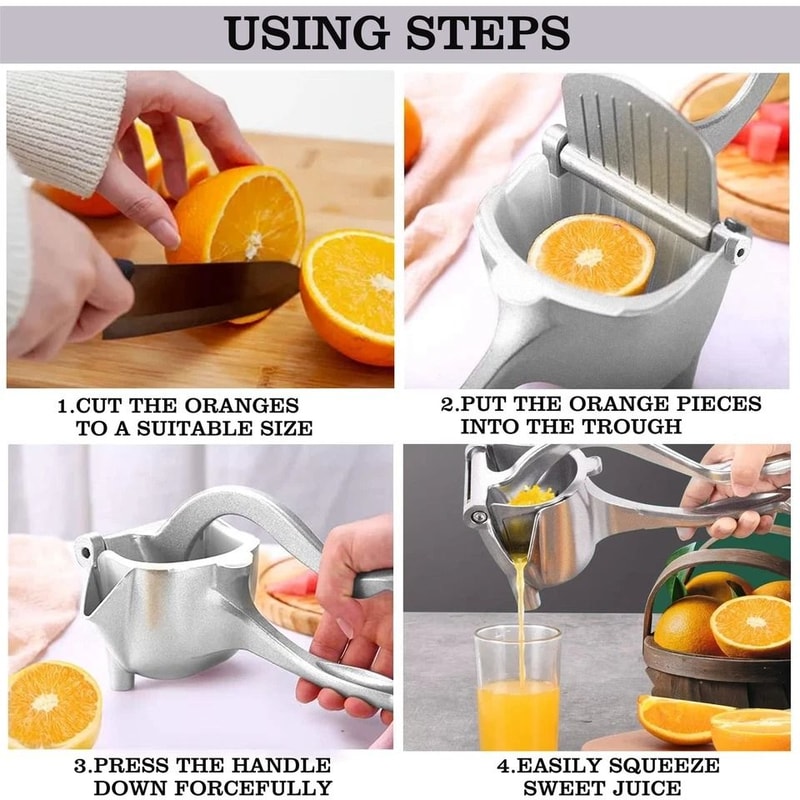 USING STEPS

1.CUT THE ORANGES TO A SUITABLE SIZE

2.PUT THE ORANGE PIECES INTO THE TROUGH

3.PRESS THE HANDLE DOWN FORCEFULLY

4.EASILY SQUEEZE SWEET JUICE