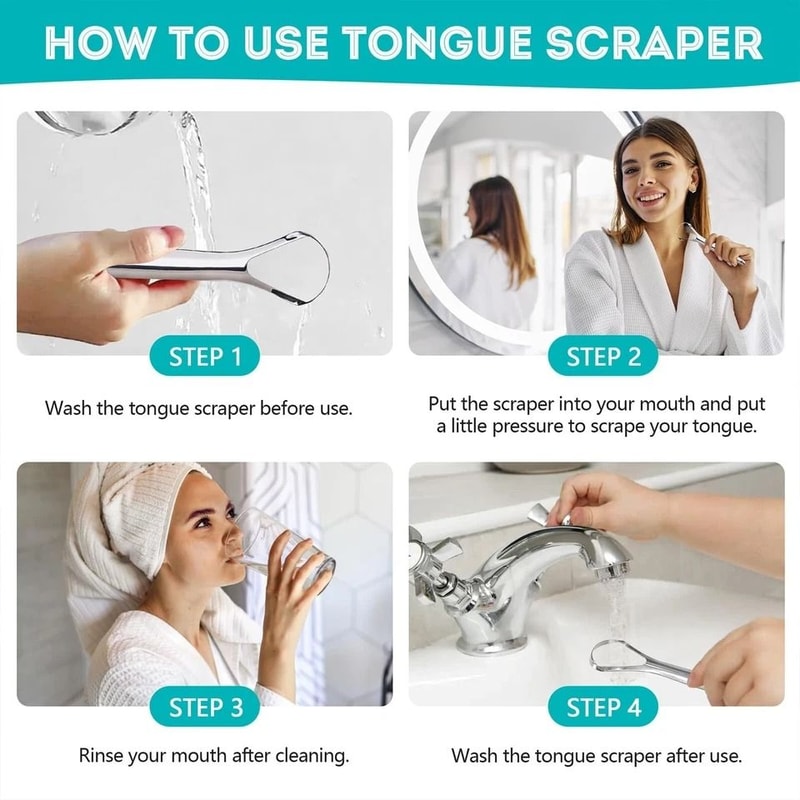 HOW TO USE TONGUE SCRAPER

STEP 1

Wash the tongue scraper before use.

STEP 2

Put the scraper into your mouth and put a little pressure to scrape your tongue.

STEP 3

Rinse your mouth after cleaning.

STEP 4

Wash the tongue scraper after use.