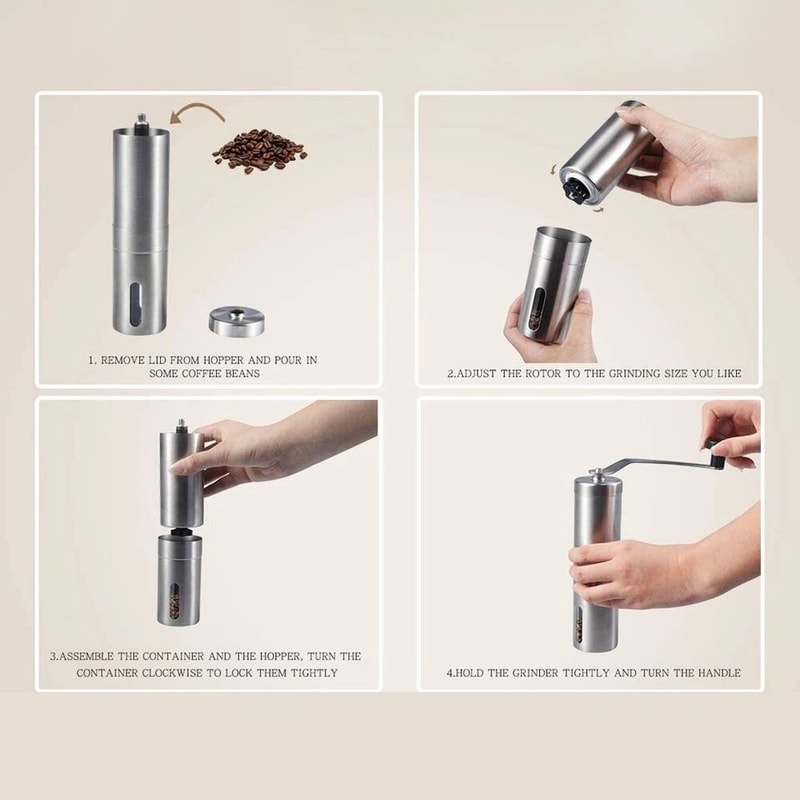 1. REMOVE LID FROM HOPPER AND POUR IN SOME COFFEE BEANS

2.ADJUST THE ROTOR TO THE GRINDING SIZE YOU LIKE

3.ASSEMBLE THE CONTAINER AND THE HOPPER, TURN THE CONTAINER CLOCKWISE TO LOCK THEM TIGHTLY

4.HOLD THE GRINDER TIGHTLY AND TURN THE HANDLE