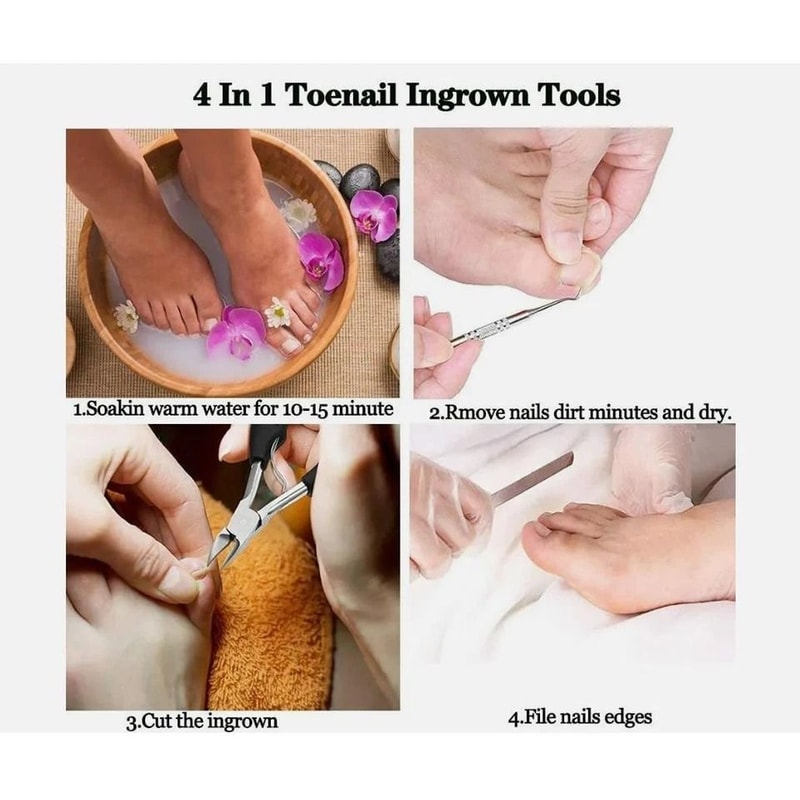 4 In 1 Toenail Ingrown Tools

1.Soakin warm water for 10-15 minute

2.Rmove nails dirt minutes and dry.

3.Cut the ingrown

4.File nails edges