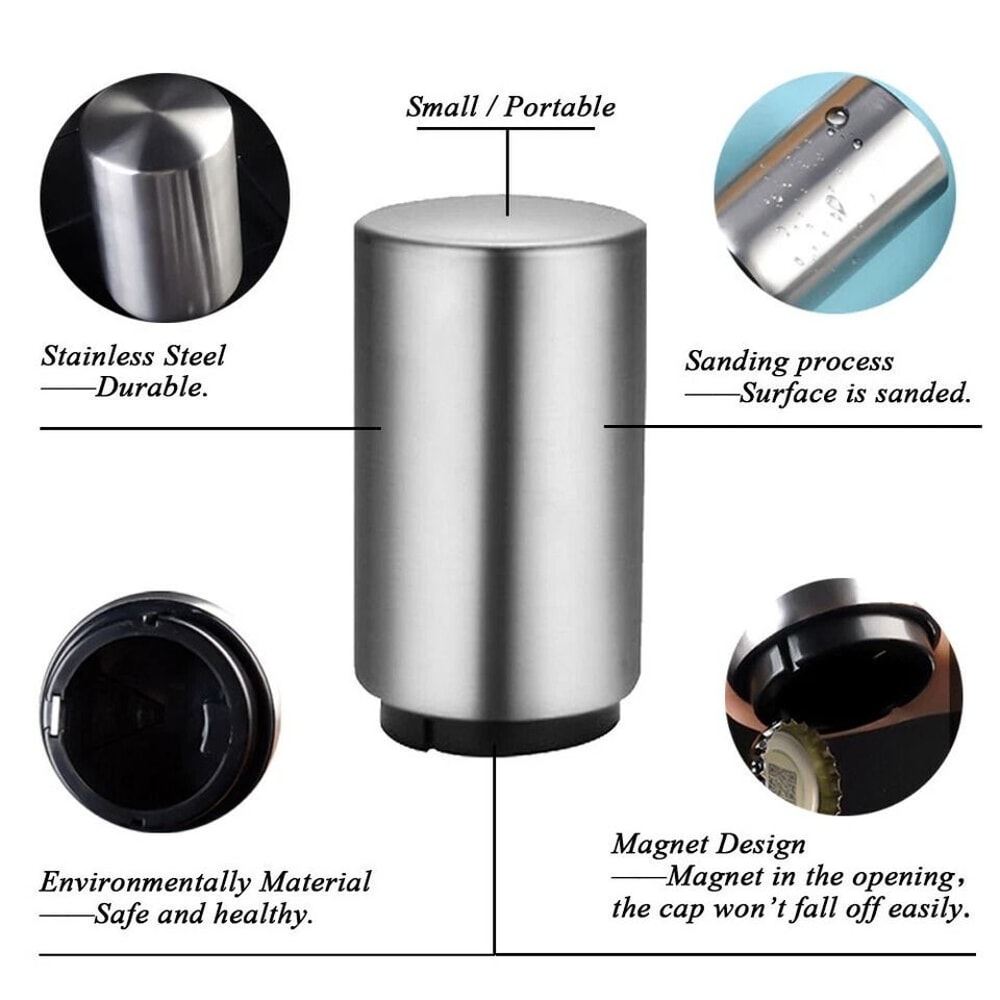 Small / Portable

Stainless Steel
——Durable.

Sanding process
——Surface is sanded.

Environmentally Material
——Safe and healthy.

Magnet Design
——Magnet in the opening, the cap won't fall off easily.