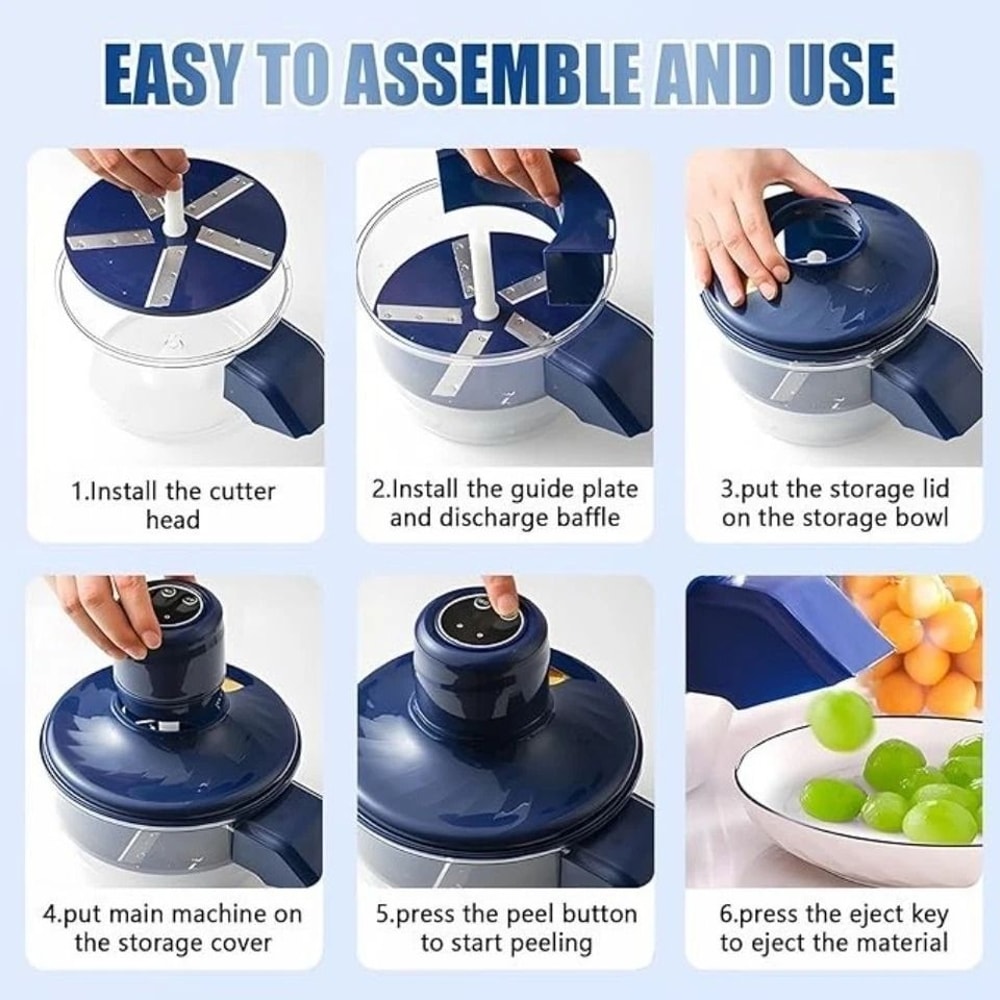 EASY TO ASSEMBLE AND USE

1.Install the cutter head

2.Install the guide plate and discharge baffle

3.put the storage lid on the storage bowl

4.put main machine on the storage cover

5.press the peel button to start peeling

6.press the eject key to eject the material