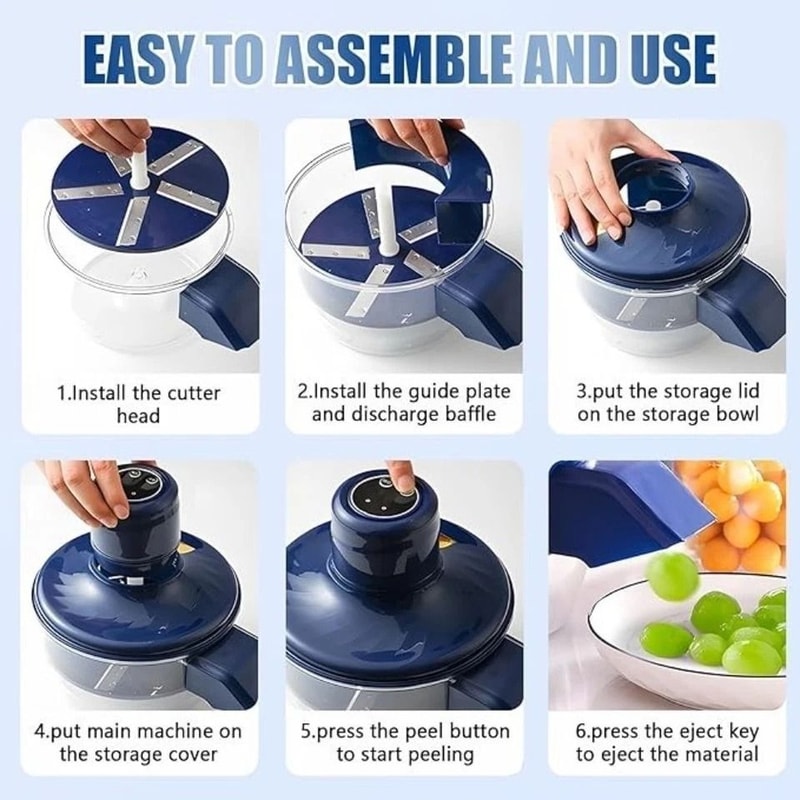 EASY TO ASSEMBLE AND USE

1.Install the cutter head

2.Install the guide plate and discharge baffle

3.put the storage lid on the storage bowl

4.put main machine on the storage cover

5.press the peel button to start peeling

6.press the eject key to eject the material